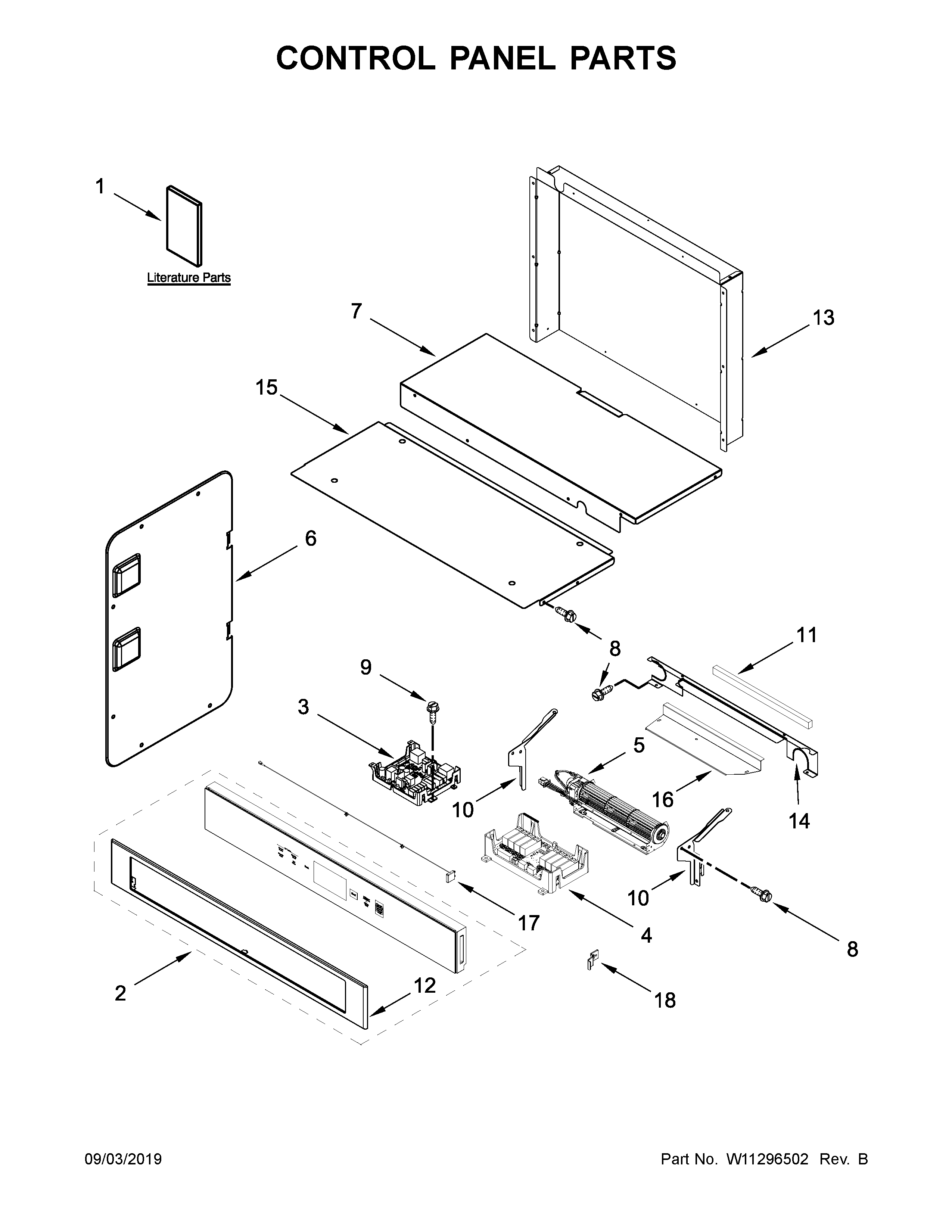 CONTROL PANEL PARTS

1

Literature Parts

7

13

15

6

8

11

9

8

3

5

10

16

14

10

17

4

8

2

12

18

09/03/2019

Part No. W11296502 Rev. B