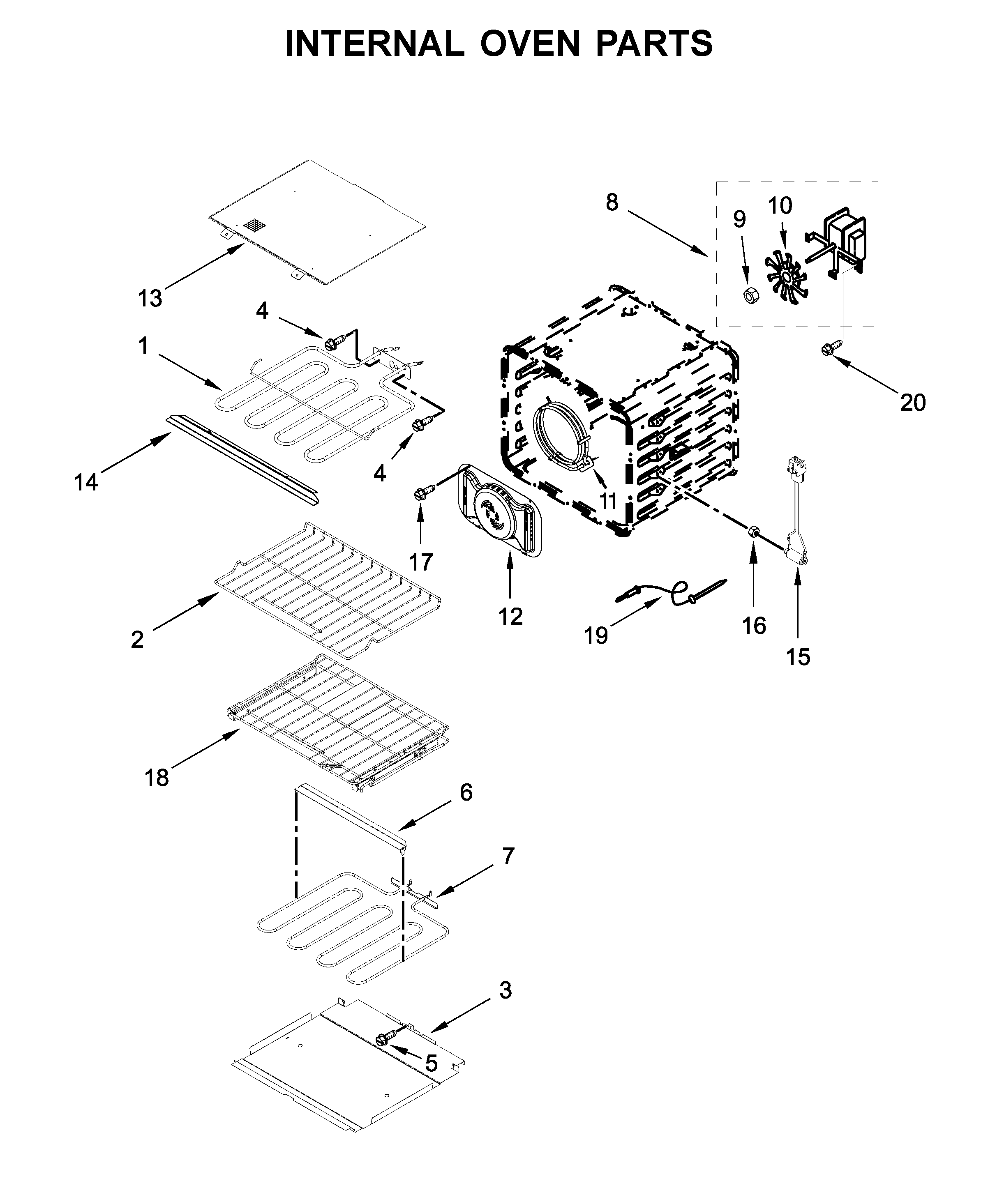 INTERNAL OVEN PARTS

8
9
10
13
4
1
20
14
4
11
17
12
2
19
16
15
18
6
7
3
5