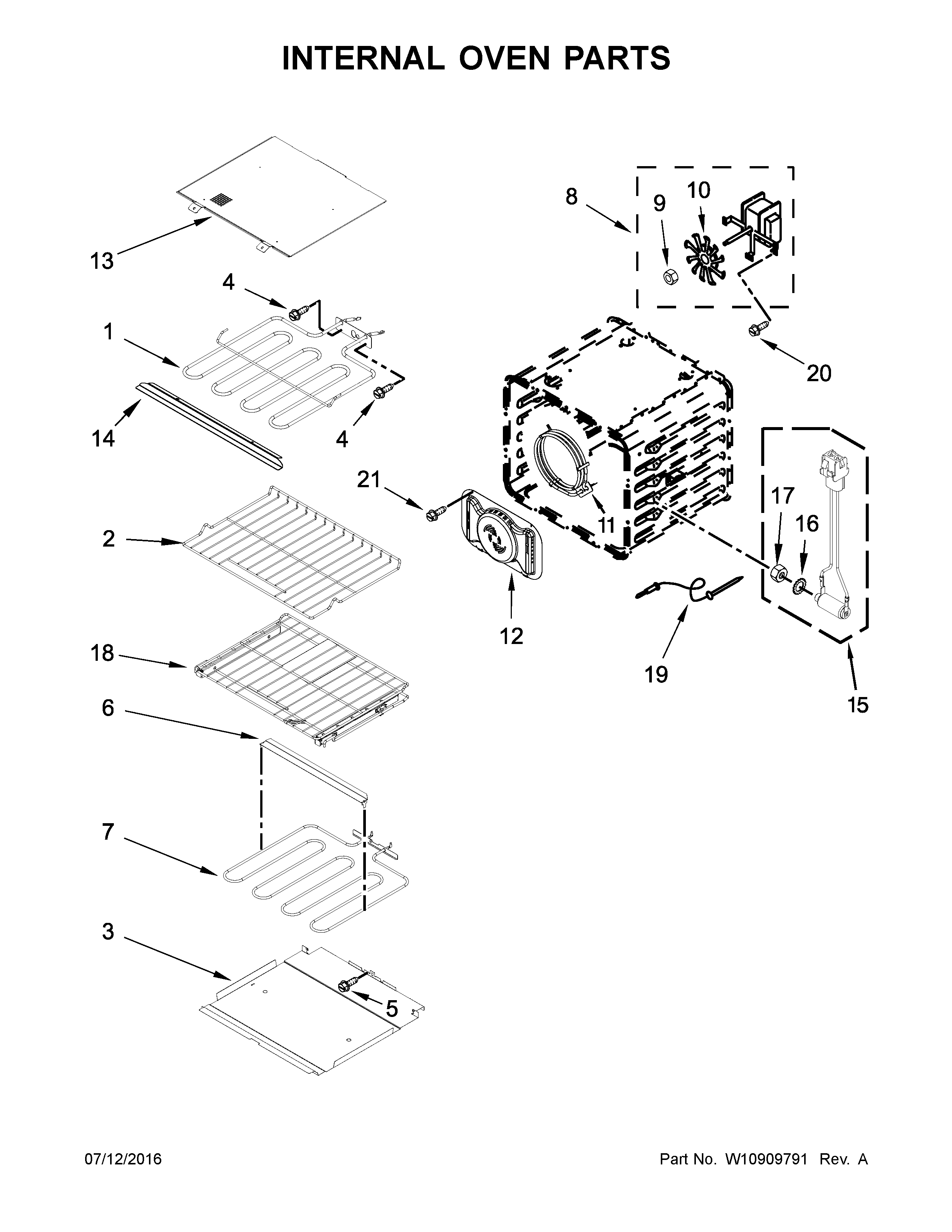 INTERNAL OVEN PARTS

13
4
1
14
4
2
18
6
7
3
5
8
9
10
20
21
11
12
17
16
19
15

07/12/2016

Part No. W10909791 Rev. A