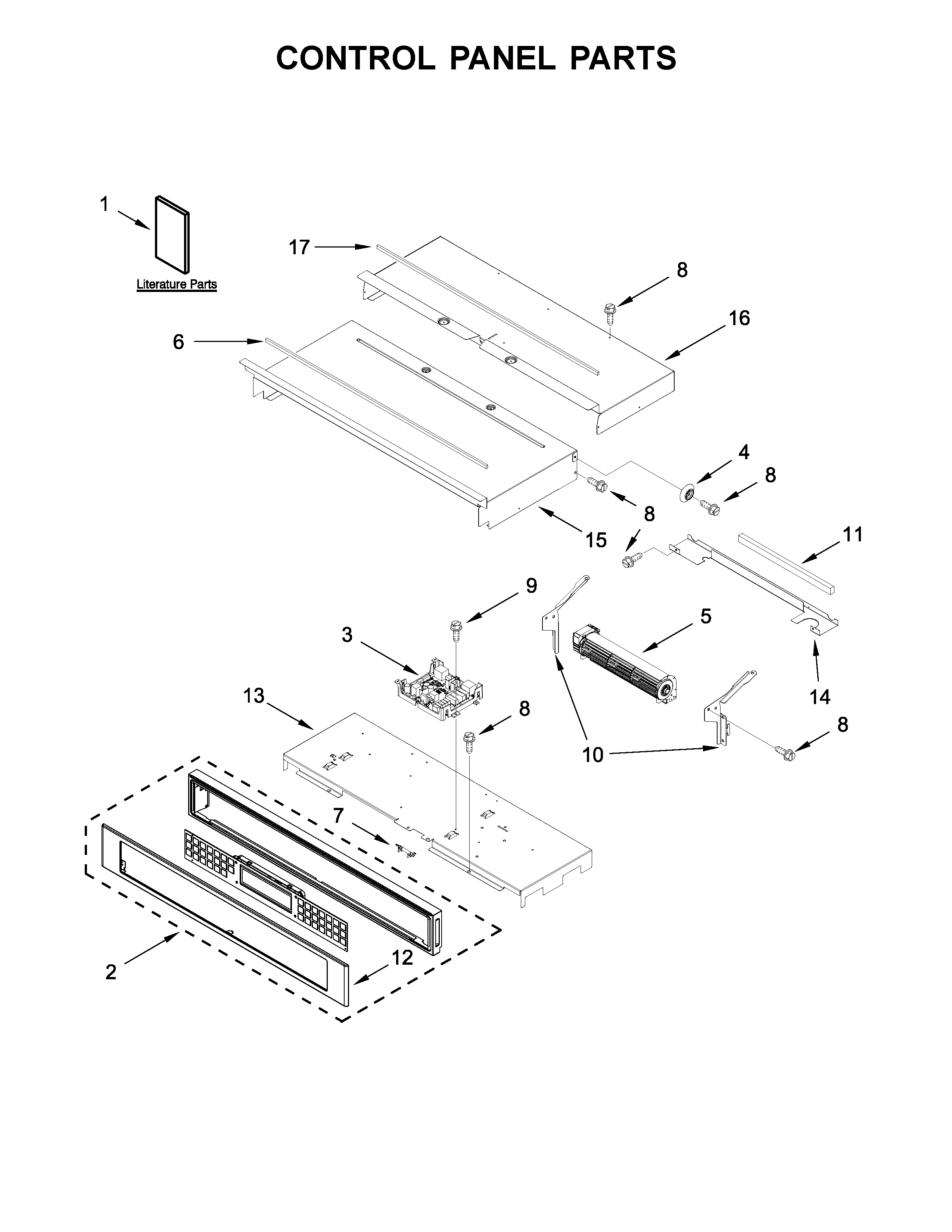 CONTROL PANEL PARTS

1

Literature Parts

17

8

16

6

4

8

8

15

11

9

5

3

14

13

8

8

10

7

2

12