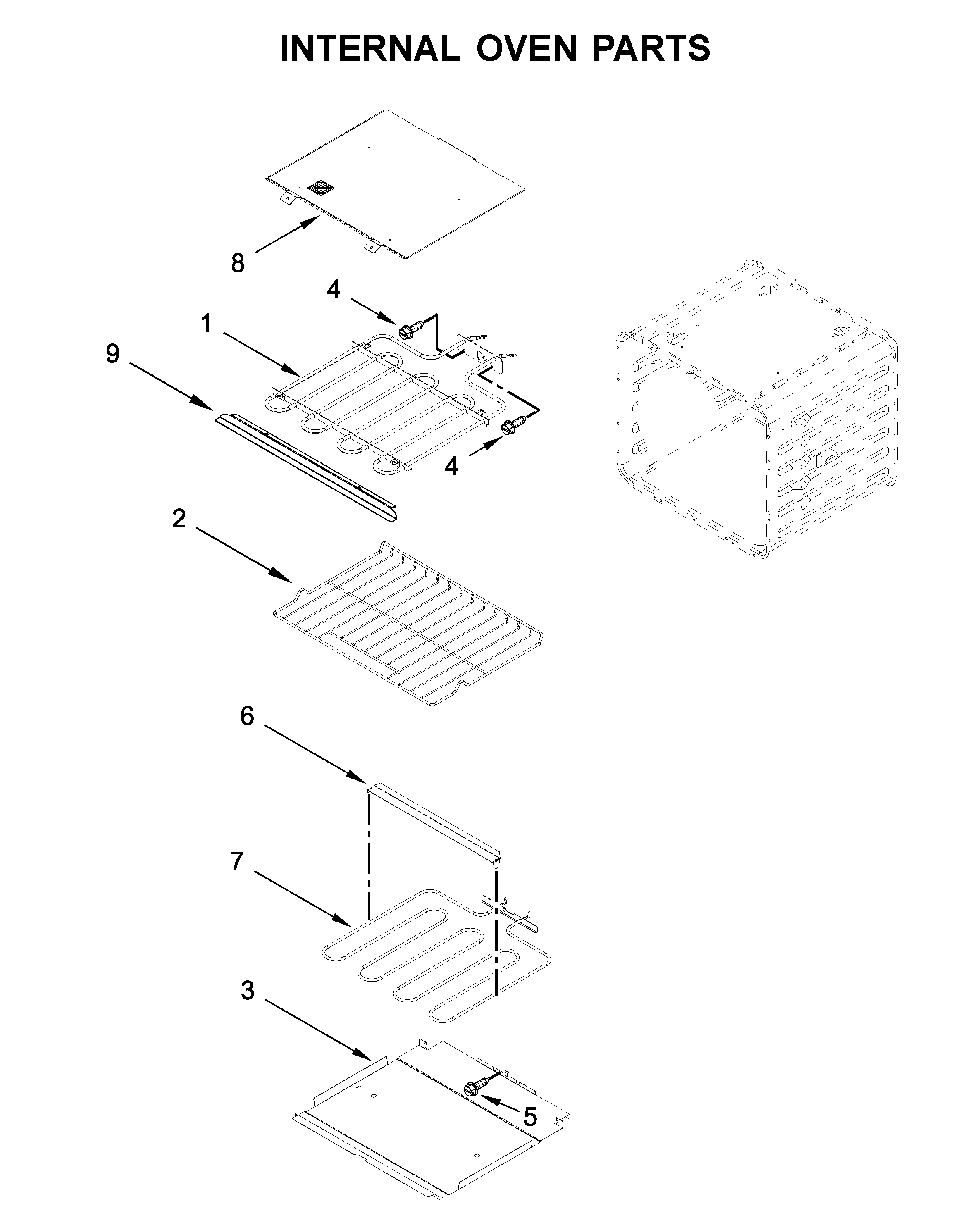 INTERNAL OVEN PARTS

8

4

1

9

4

2

6

7

3

5