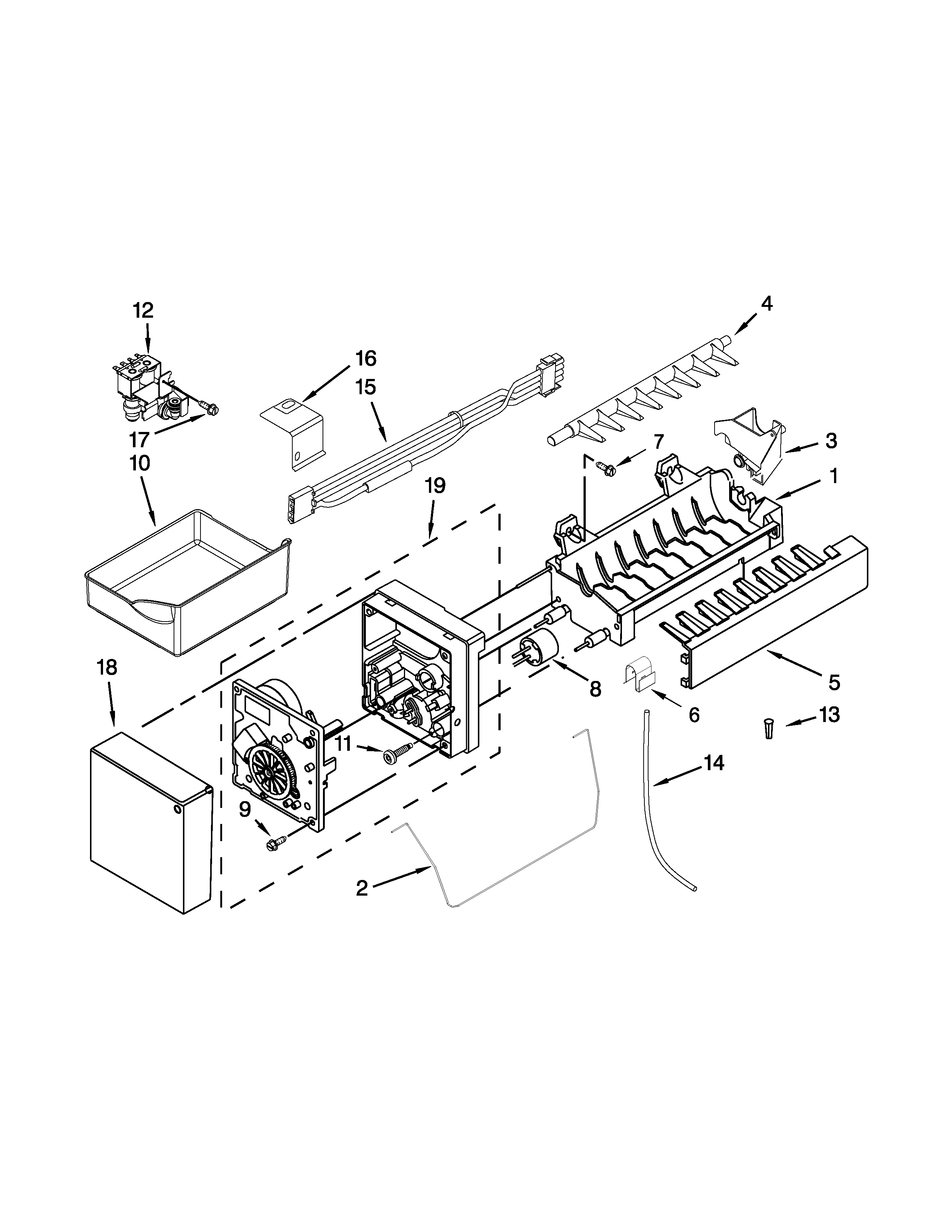 12
4
16
15
17
10
7
3
1
19
18
8
5
6
13
11
14
9
2