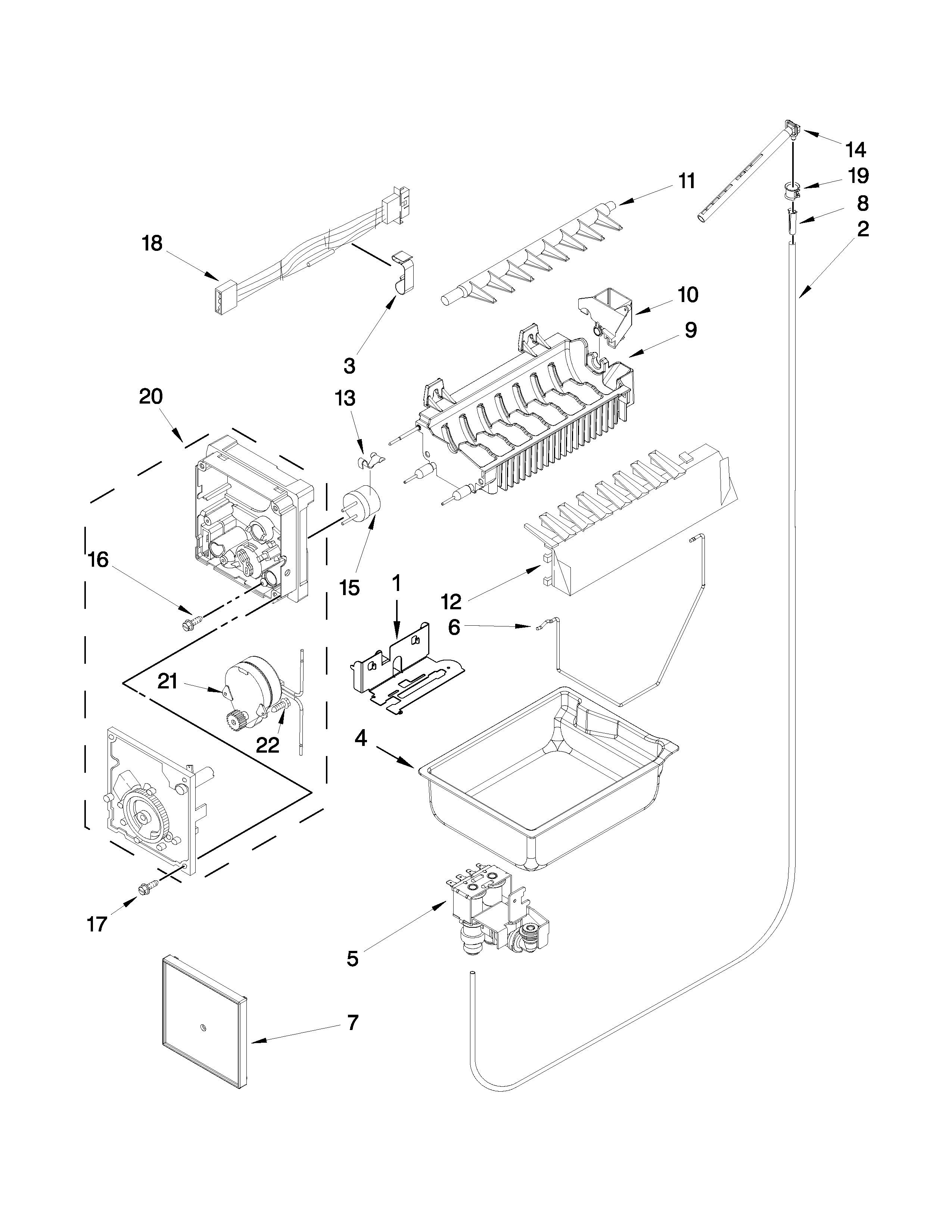 14
19
11
8
2
18
10
9
3
20
13
16
15
1
12
6
21
22
4
17
5
7