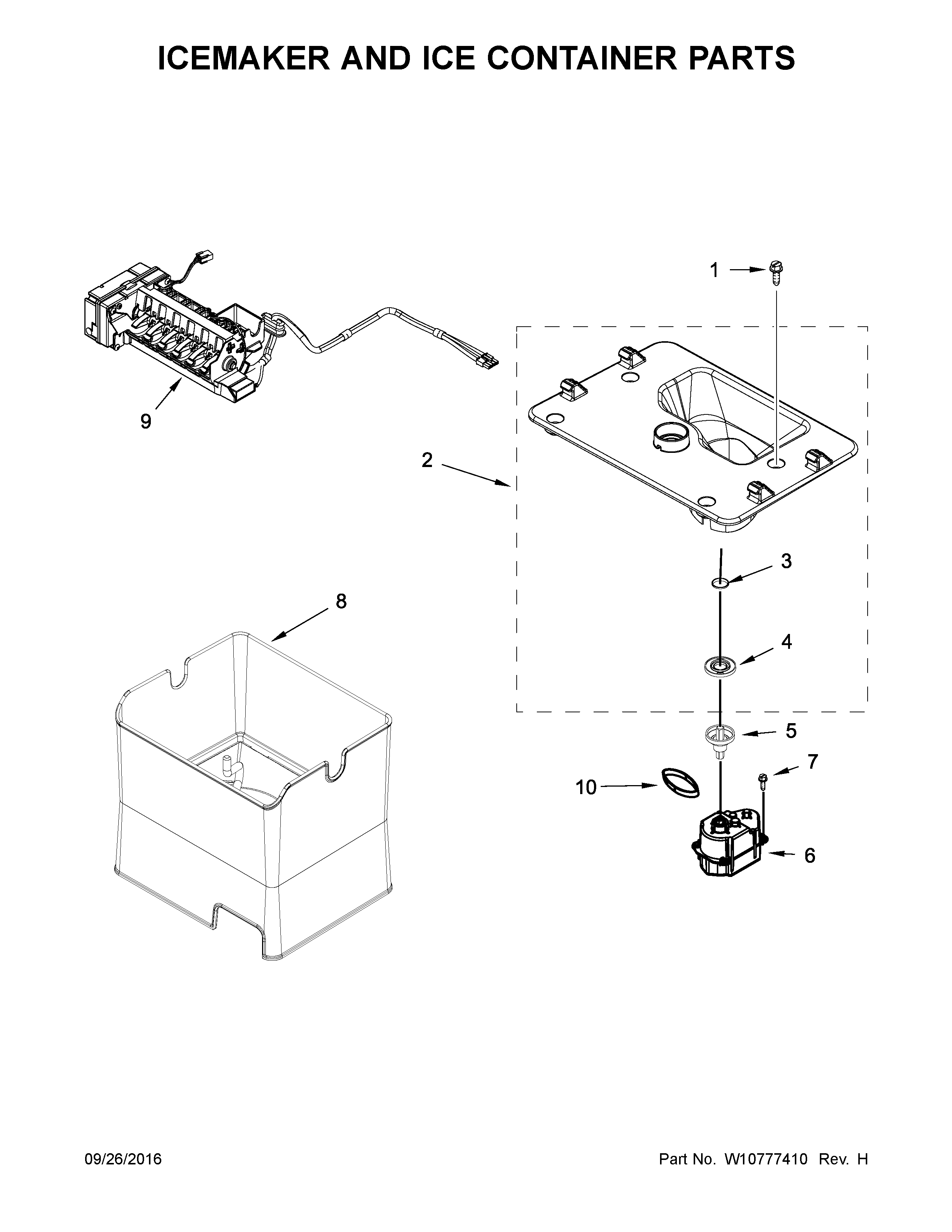 ICEMAKER AND ICE CONTAINER PARTS

1

9

2

3

8

4

5

7

10

6

09/26/2016

Part No. W10777410 Rev. H