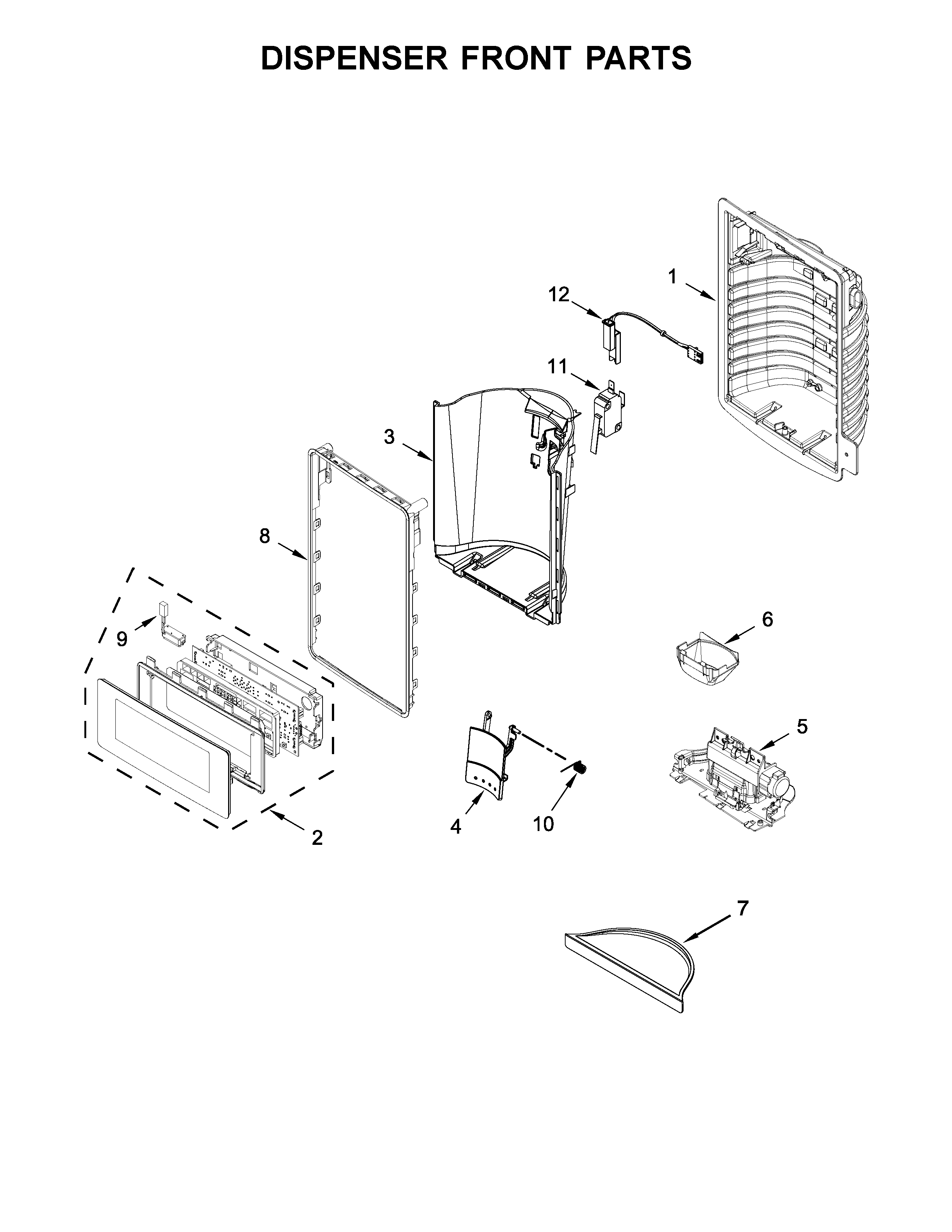 DISPENSER FRONT PARTS

1

12

11

3

8

9

6

5

4

10

2

7