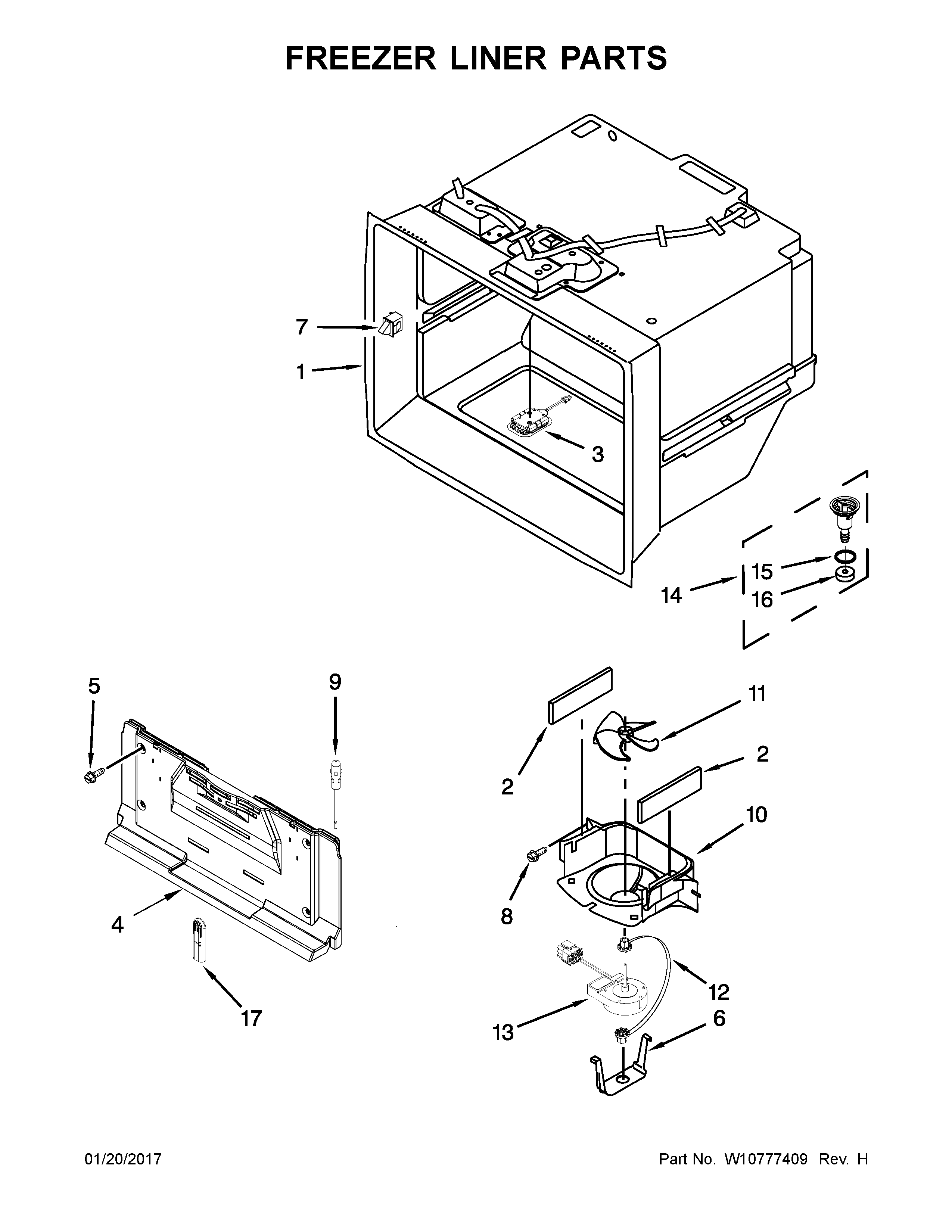 FREEZER LINER PARTS

7
1
3
15
14
16
5
9
11
2
2
10
8
4
12
17
13
6

01/20/2017

Part No. W10777409 Rev. H