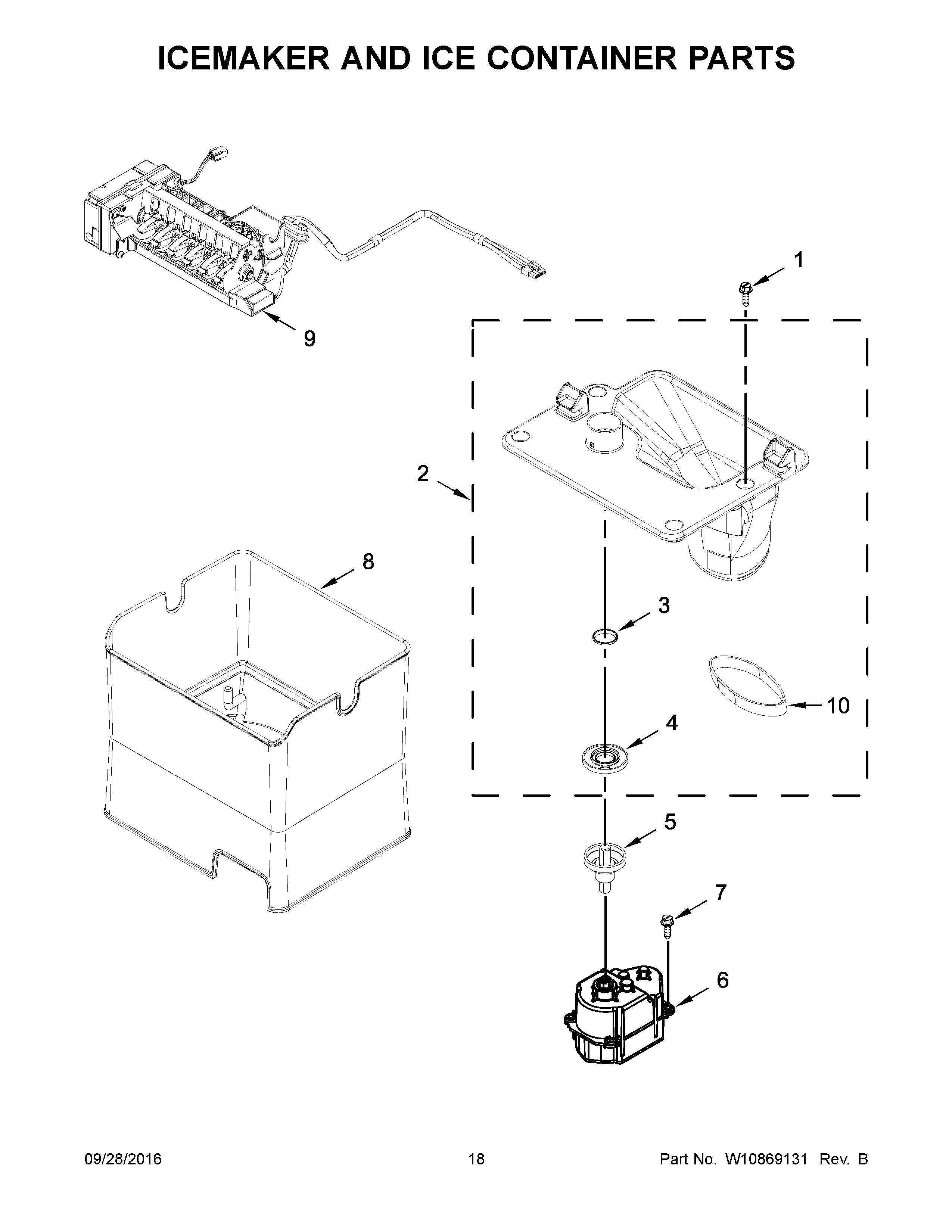 ICEMAKER AND ICE CONTAINER PARTS

1

9

2

8

3

10

4

5

7

6

09/28/2016 18 Part No. W10869131 Rev. B