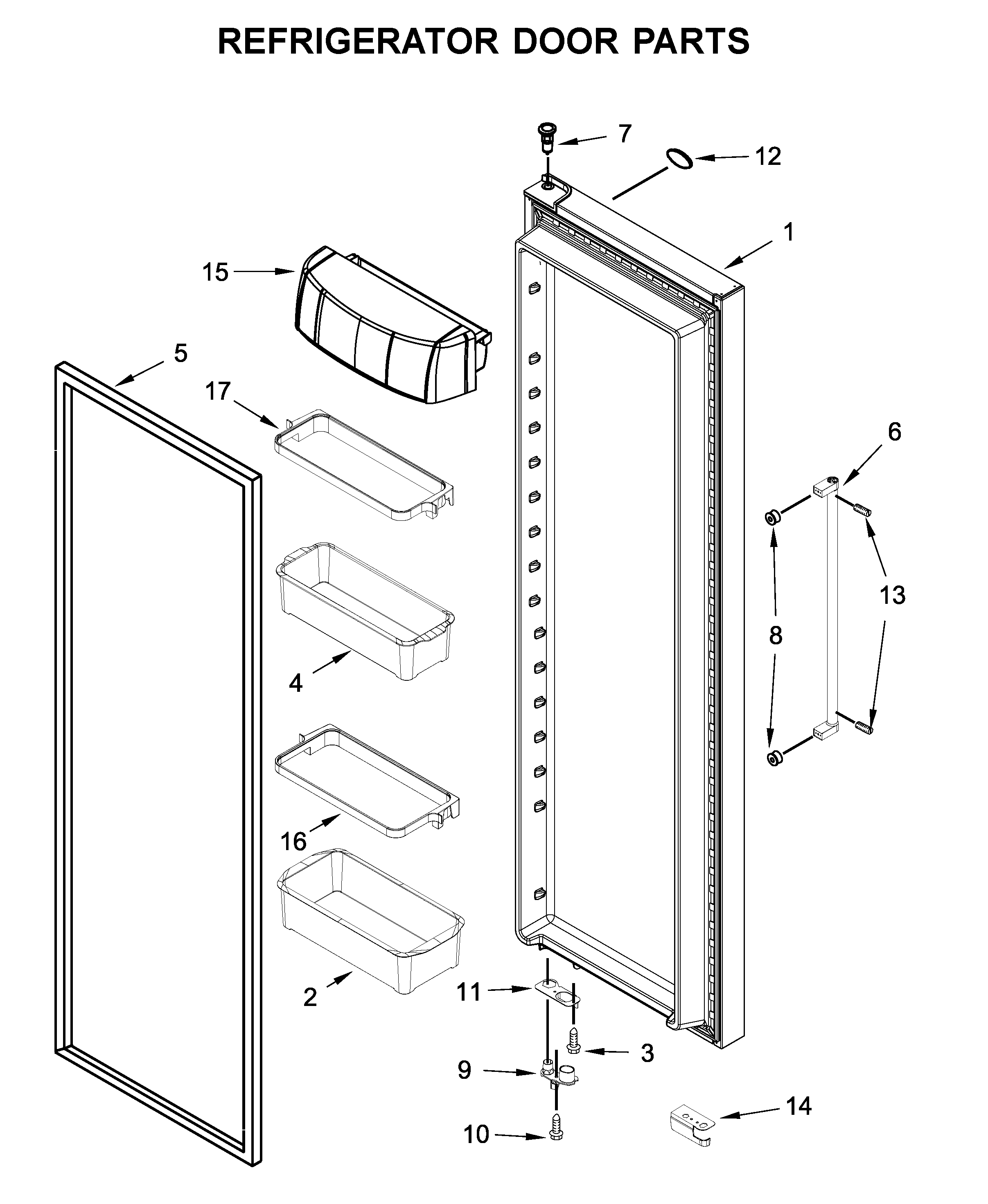 REFRIGERATOR DOOR PARTS

7
12
1
15
5
17
6
13
8
4
16
2
11
3
9
14
10