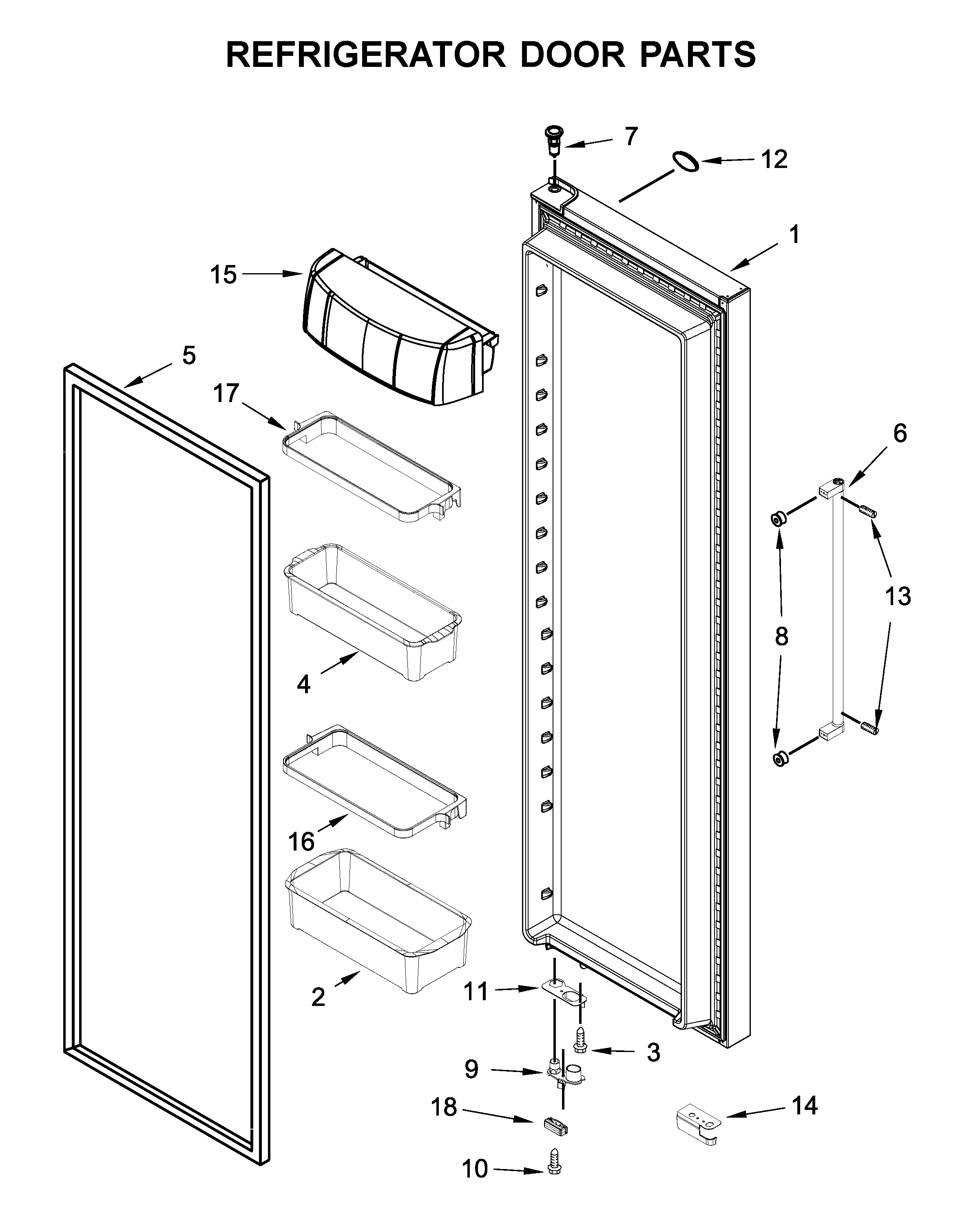 REFRIGERATOR DOOR PARTS

7
12
1
15
5
17
6
13
8
4
16
2
11
3
9
18
14
10