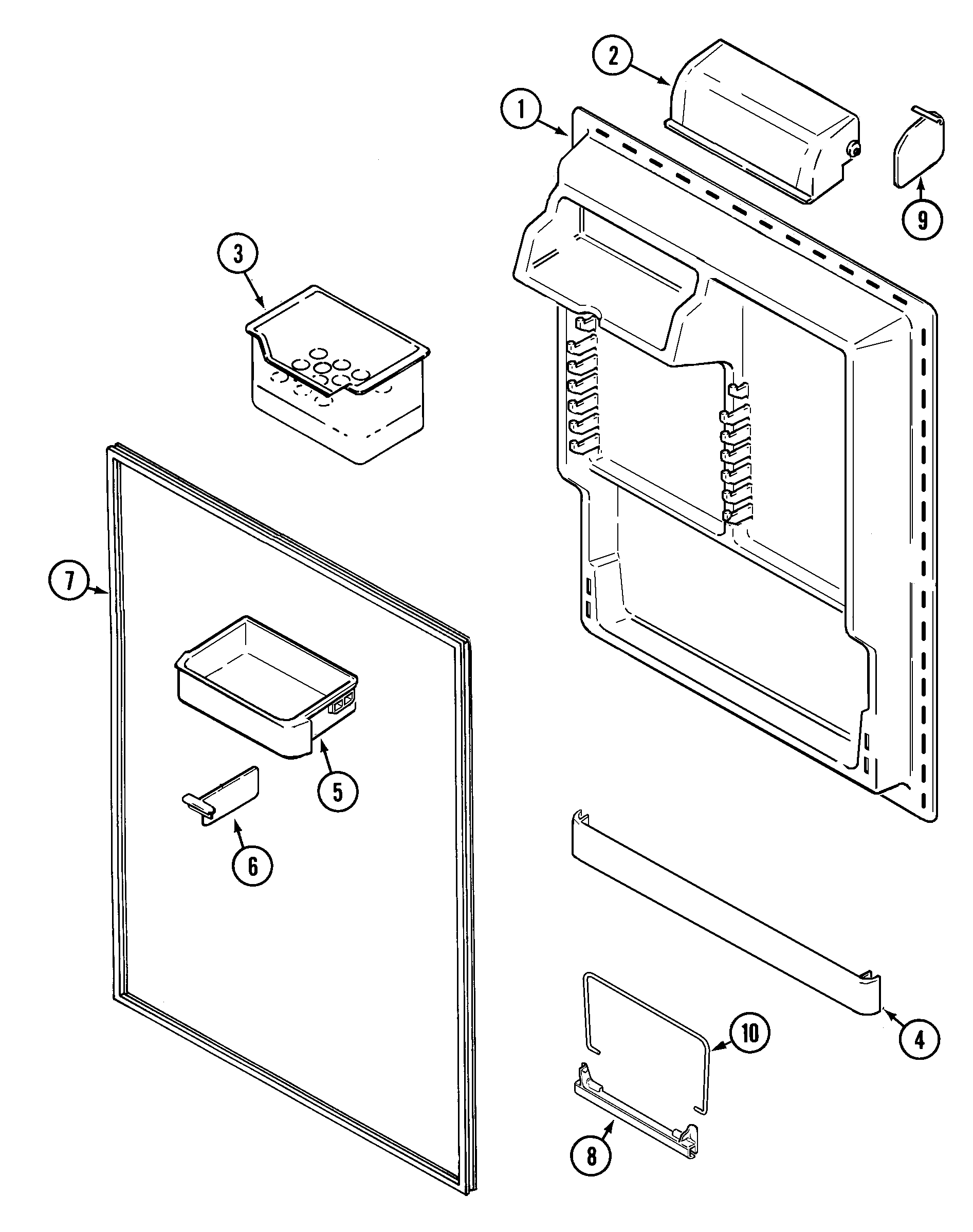 2
1
9
3
7
5
6
4
10
8