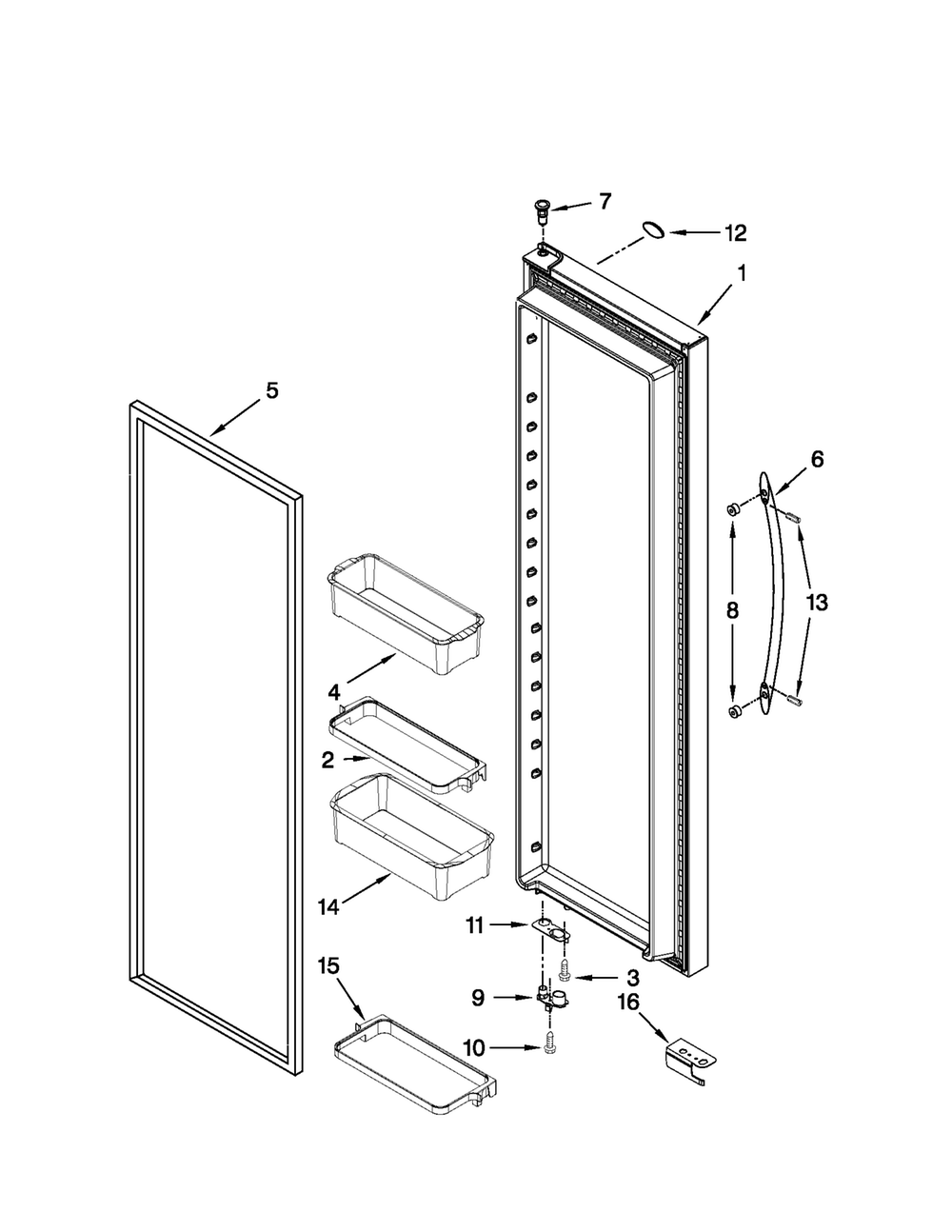 7
12
1
5
6
8
13
4
2
14
11
3
9
16
15
10