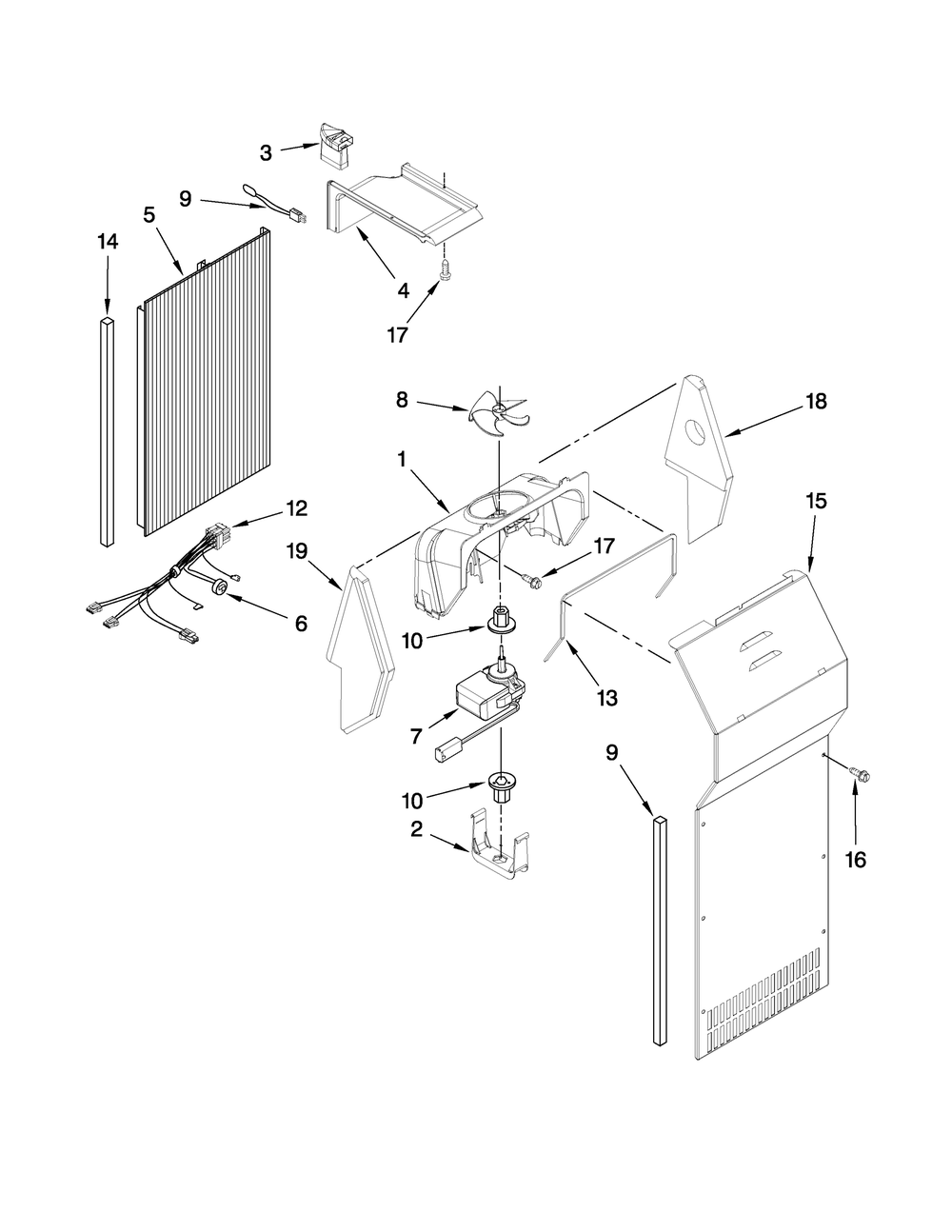 3
9
5
14
4
17
8
18
1
12
15
19
17
6
10
13
7
9
10
2
16