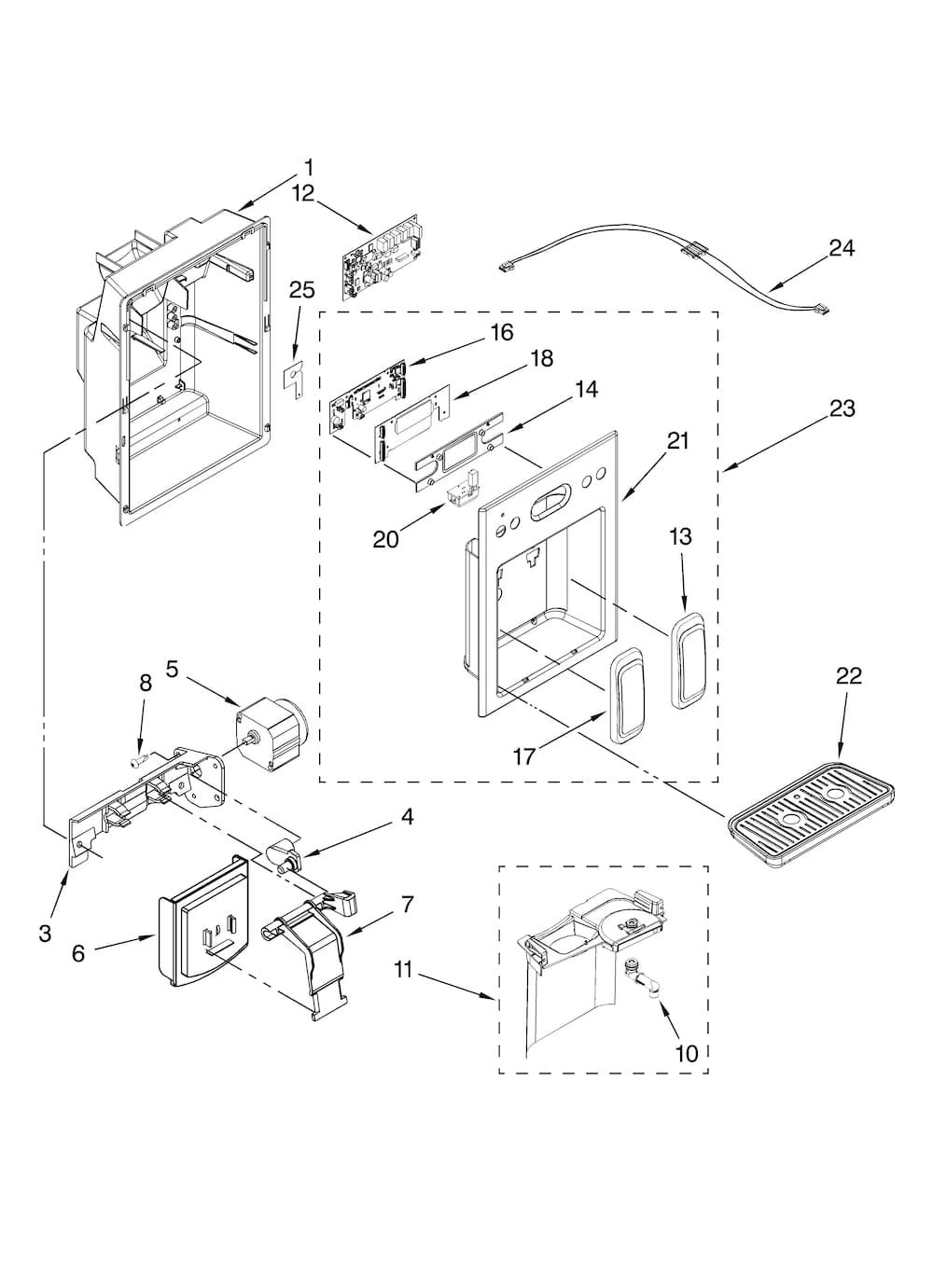 1
12
24
25
16
18
14
23
21
20
13
5
8
22
17
4
3
6
7
11
10