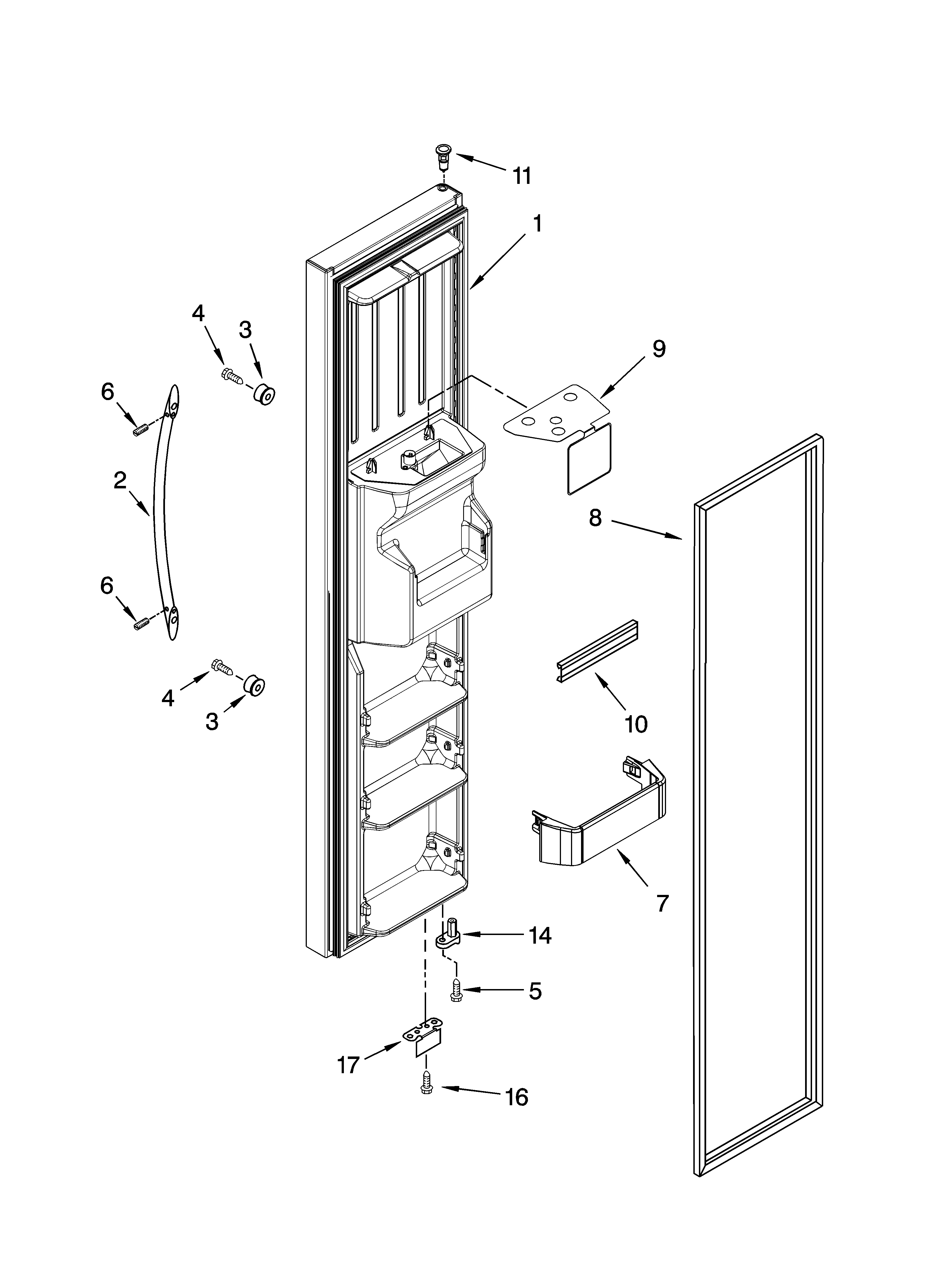 11
1
4
3
9
6
2
8
6
4
3
10
7
14
5
17
16