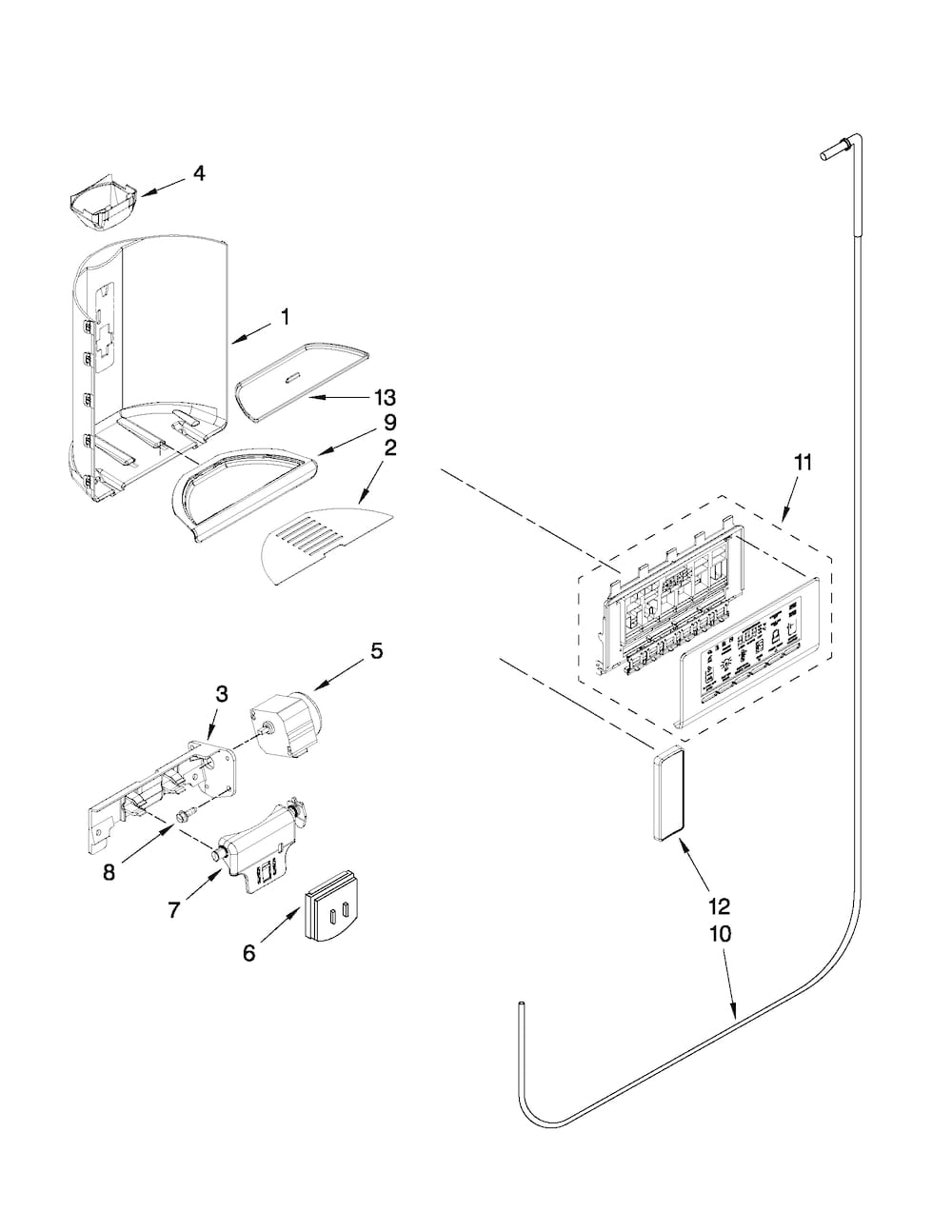 4
1
13
9
2
11
5
3
8
7
6
12
10