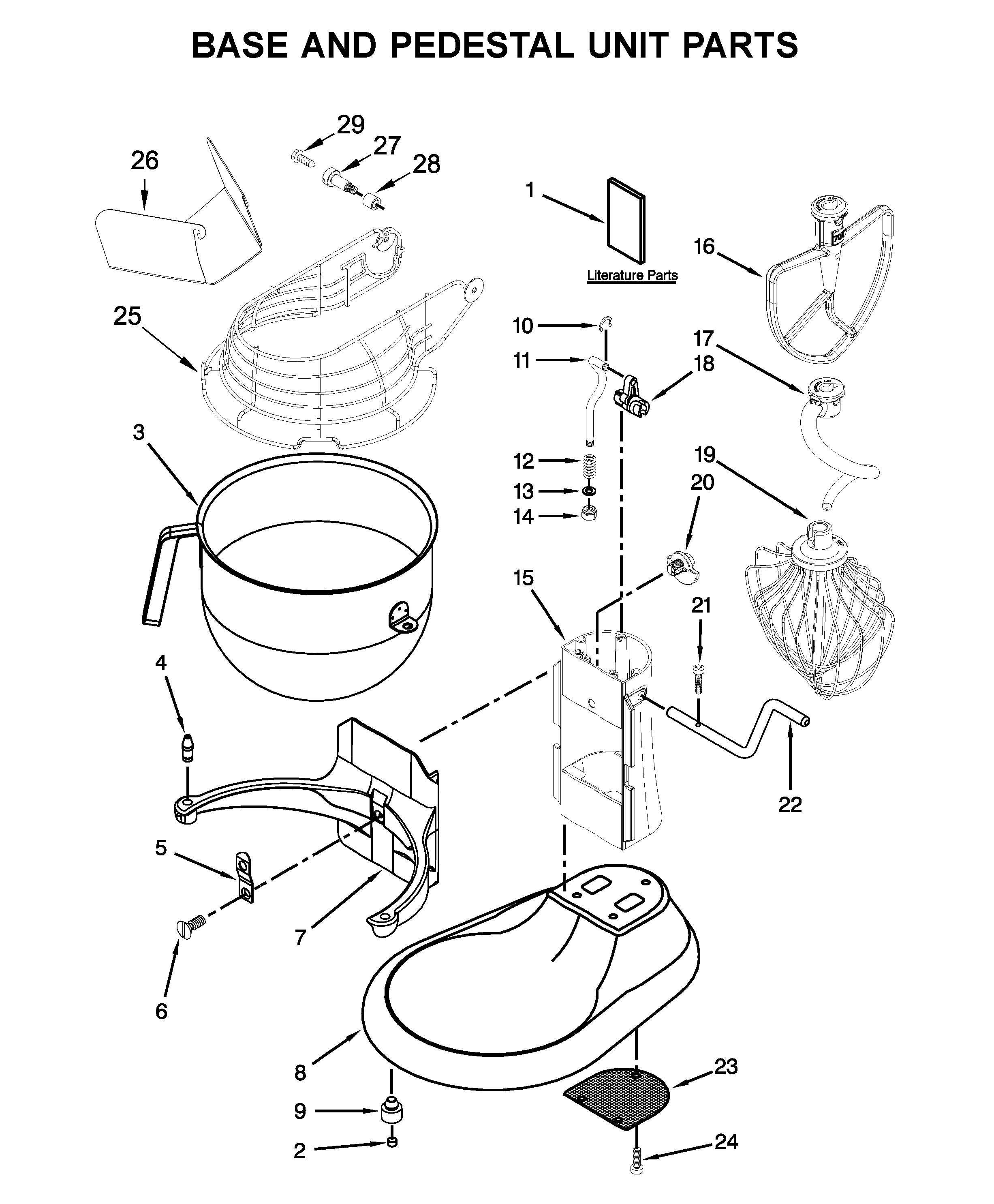 BASE AND PEDESTAL UNIT PARTS

29
27
28
26
1
Literature Parts
16
25
10
11
17
18
3
12
13
14
19
20
15
21
4
22
5
7
6
8
23
9
2
24