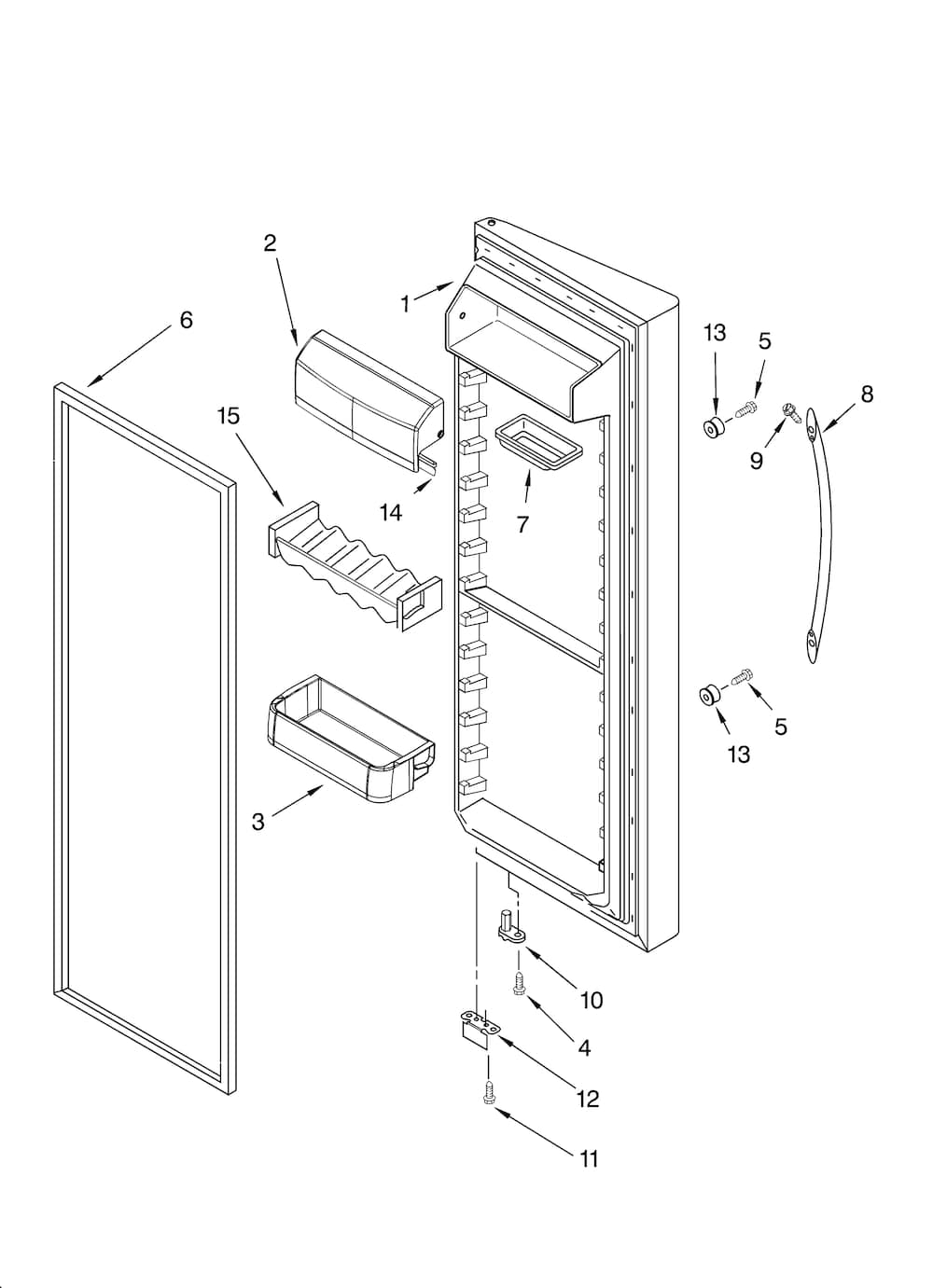 2
1
6
13
5
8
15
9
14
7
5
13
3
10
4
12
11