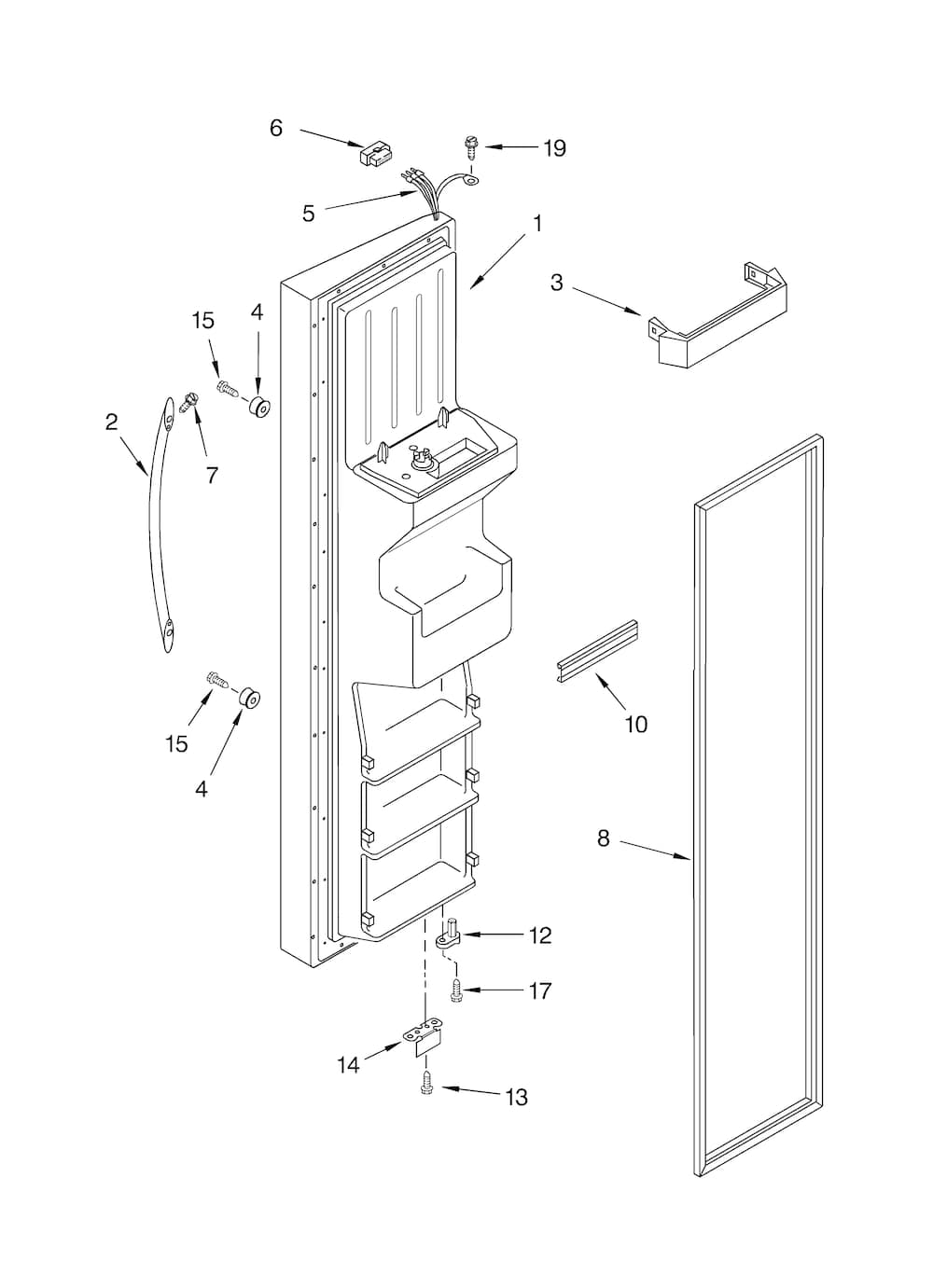 6
19
5
1
3
15
4
2
7
10
15
4
8
12
17
14
13