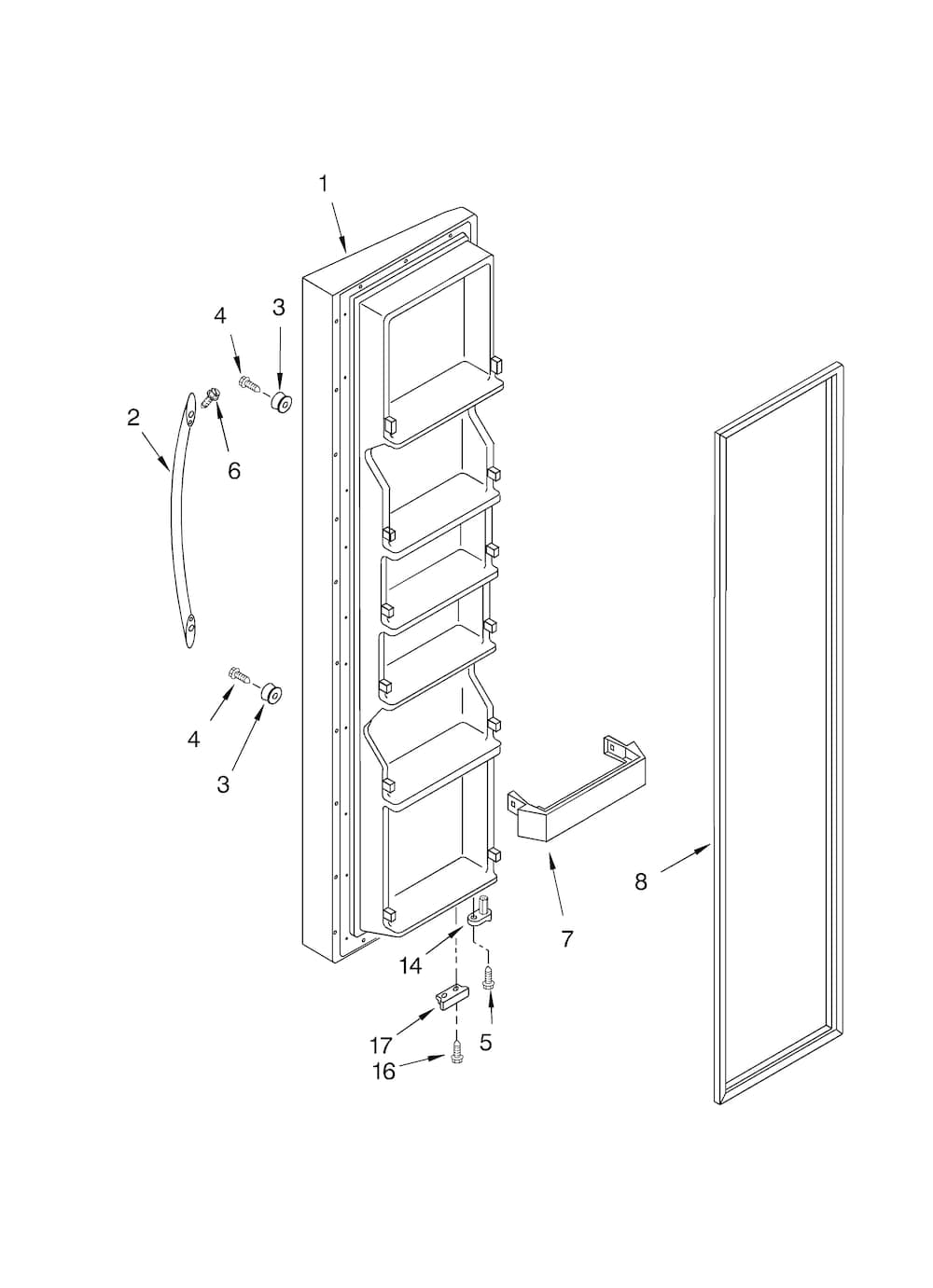 1
4
3
2
6
4
3
8
7
14
17
5
16