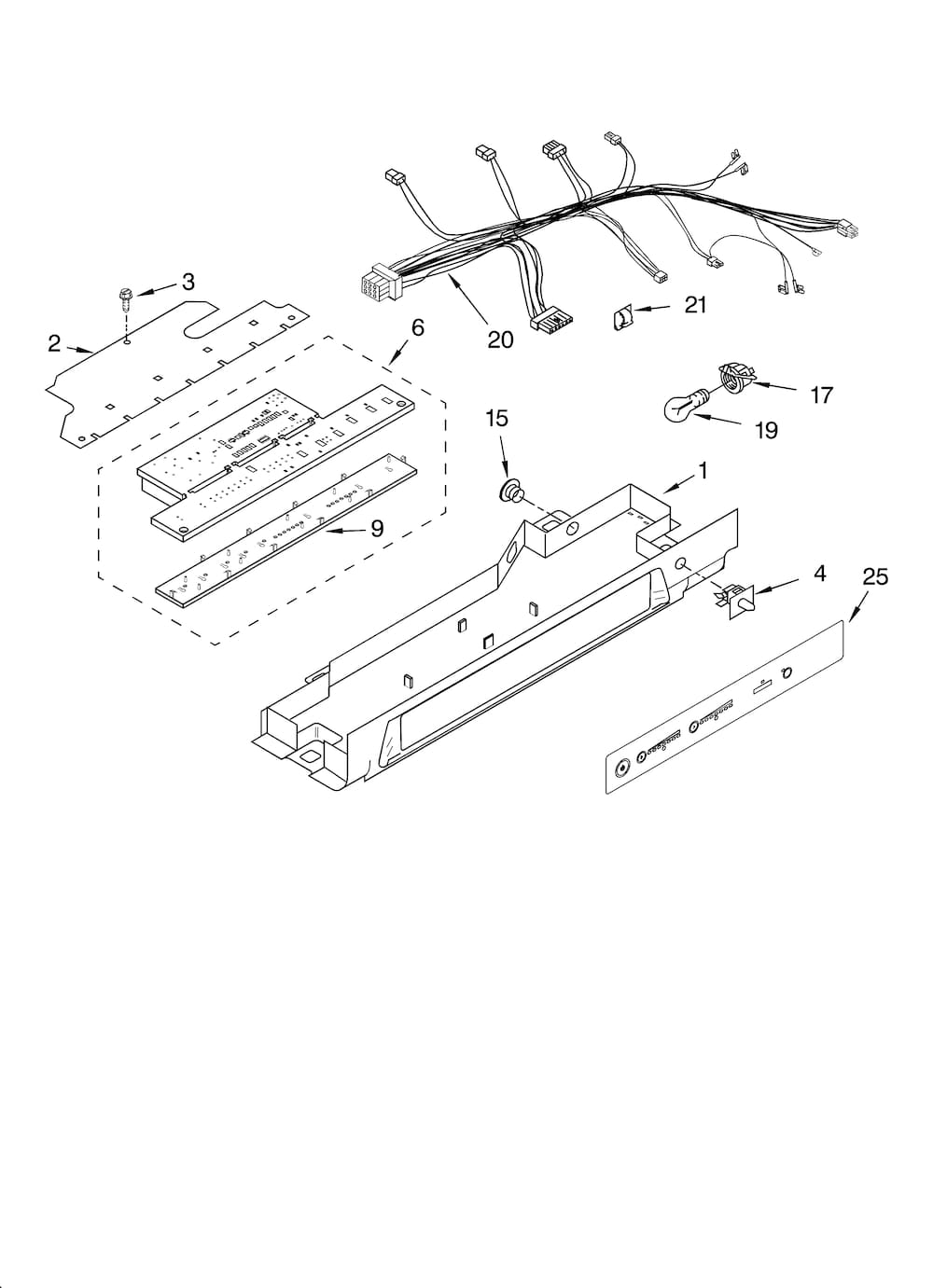 3
2
6
20
21
17
19
15
1
9
4
25