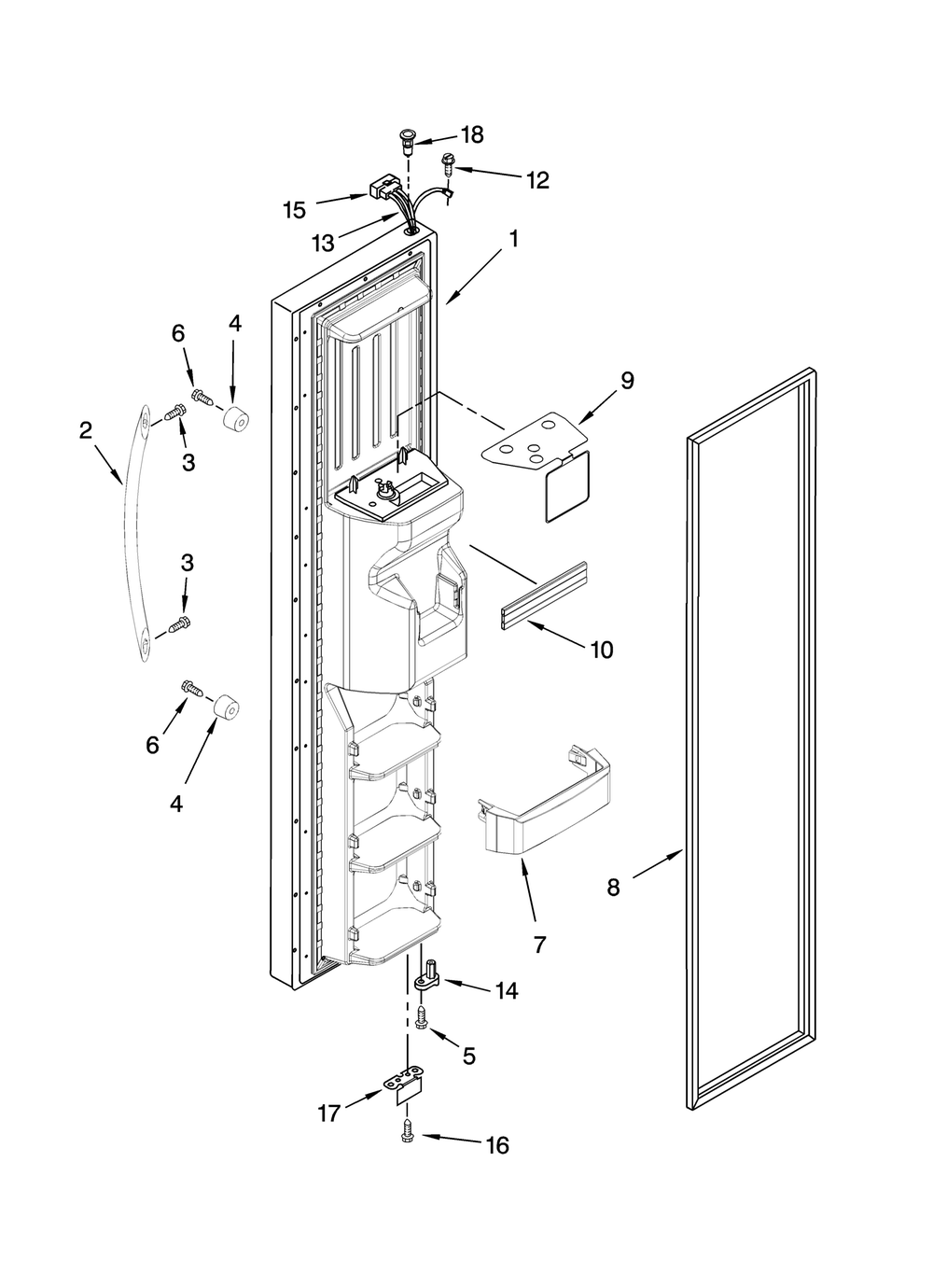 18
12
15
13
1
6
4
9
2
3
3
10
6
4
8
7
14
5
17
16