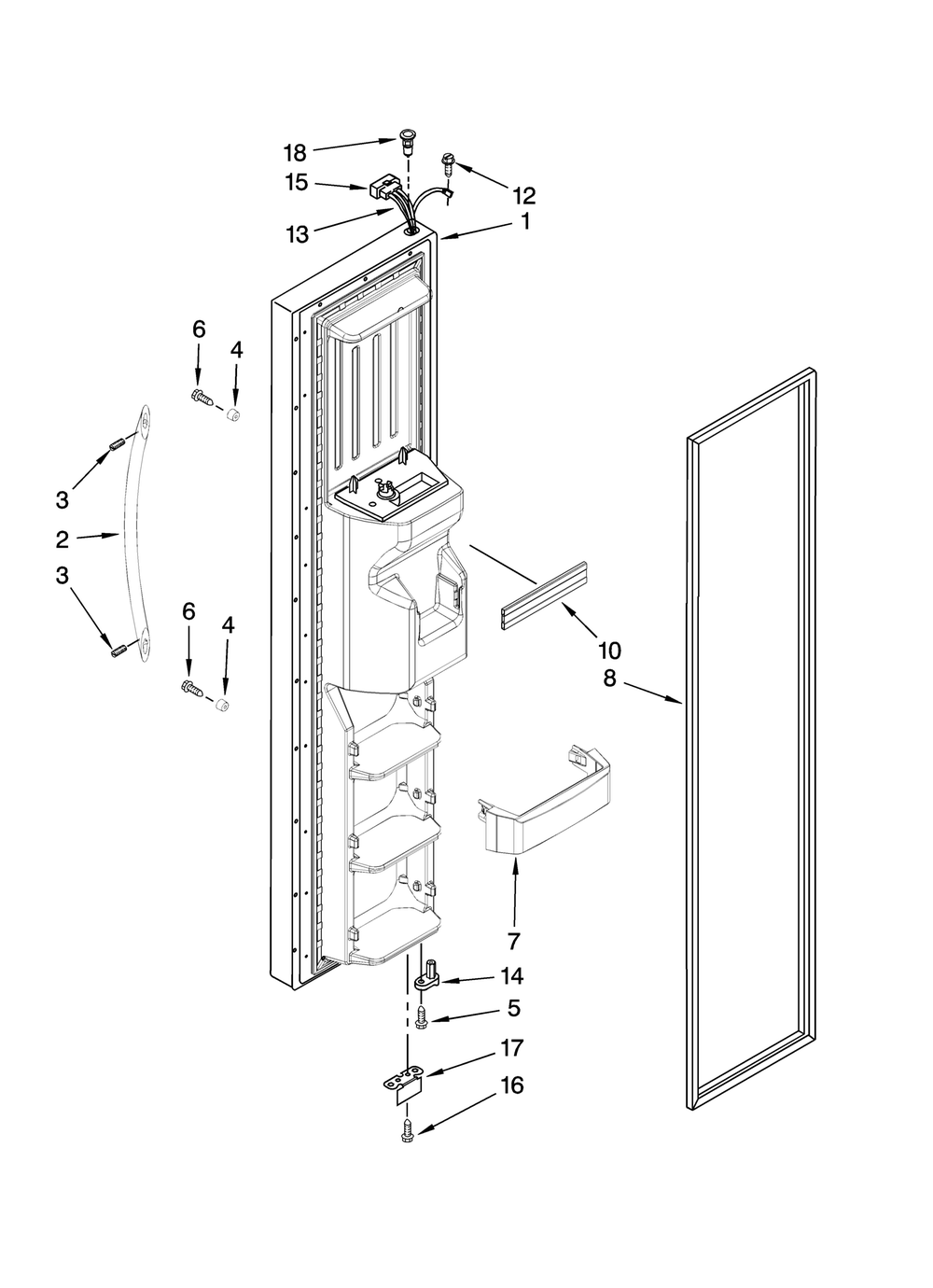 18
15
12
13
1
6
4
3
2
3
6
4
10
8
7
14
5
17
16