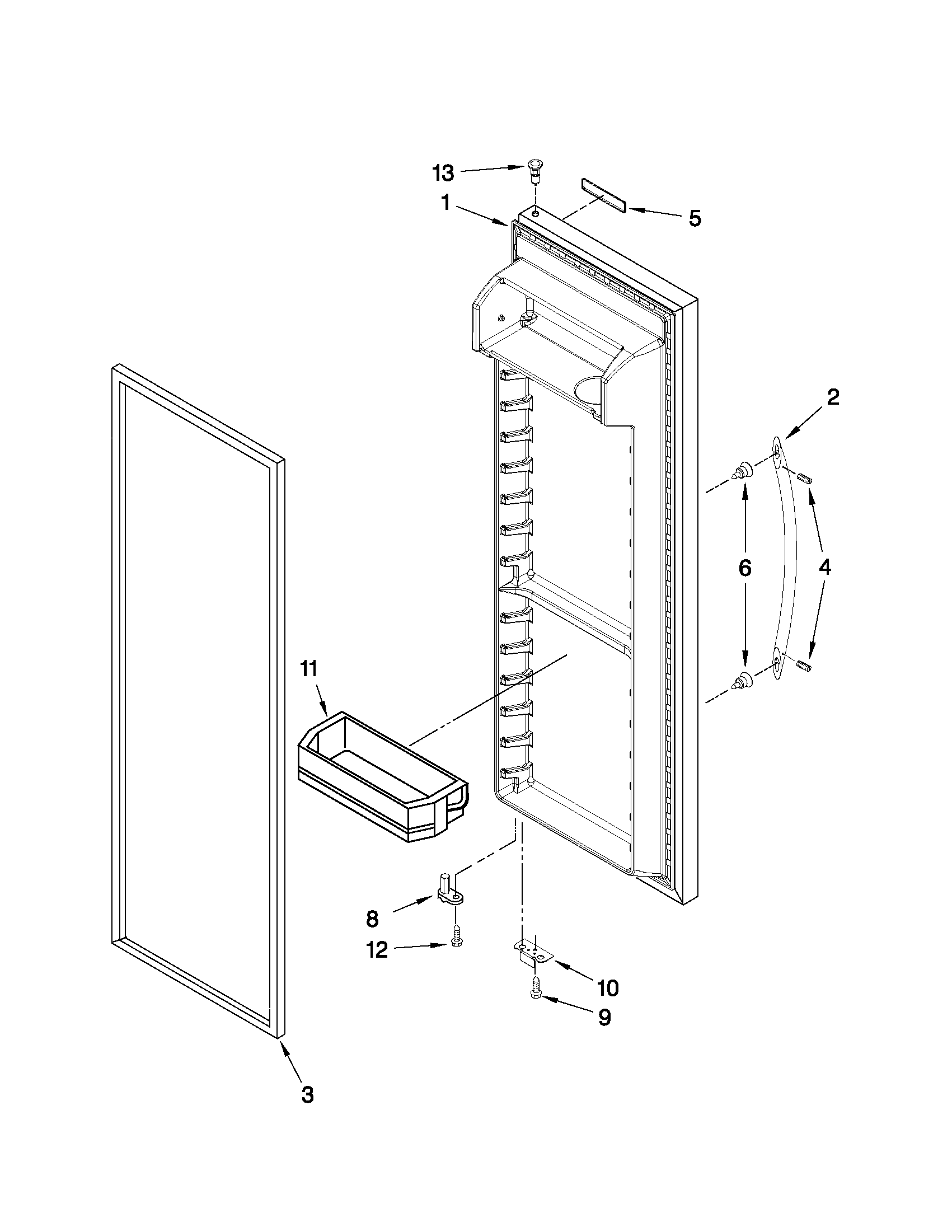 13
1
5
2
6
4
11
8
12
10
9
3