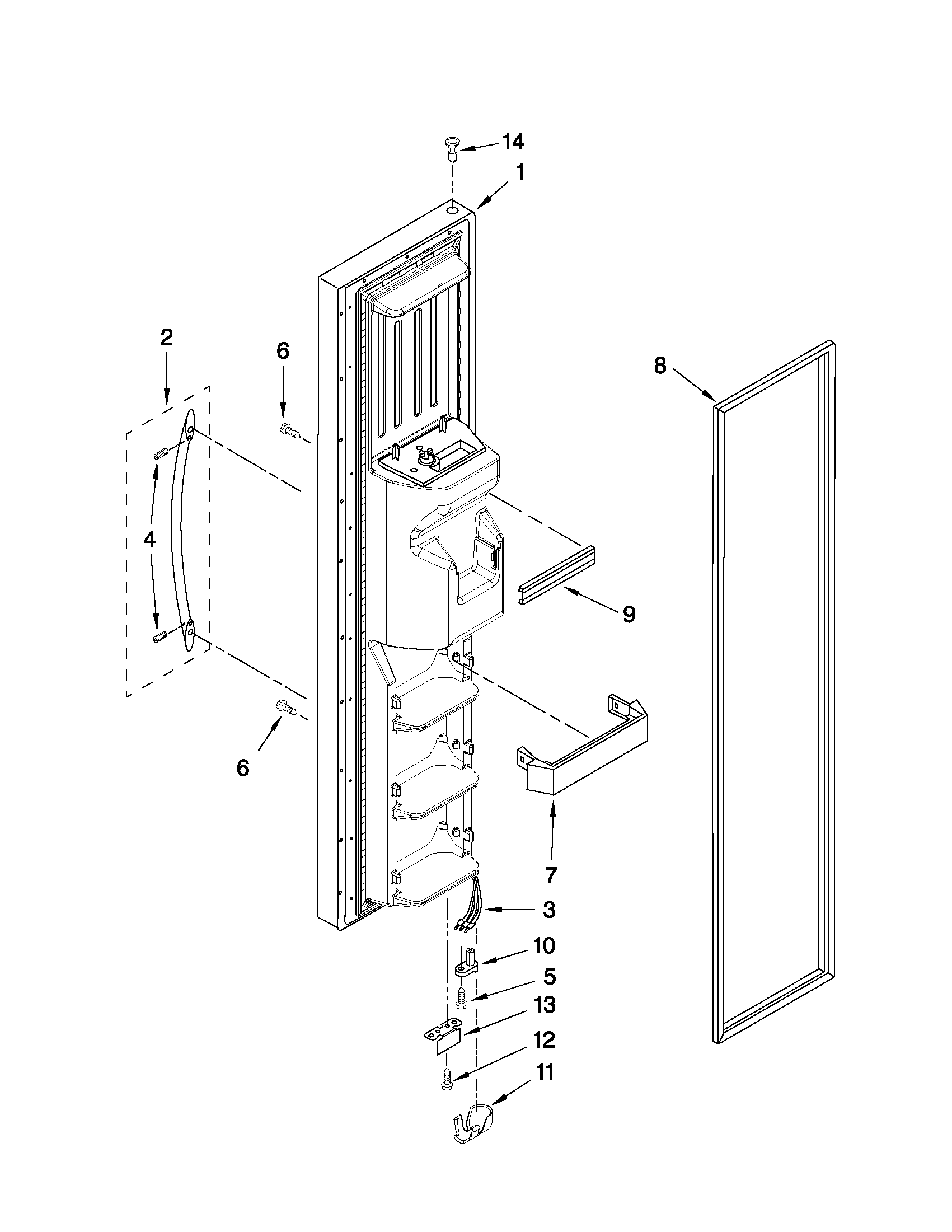 14
1
2
6
8
4
9
6
7
3
10
5
13
12
11