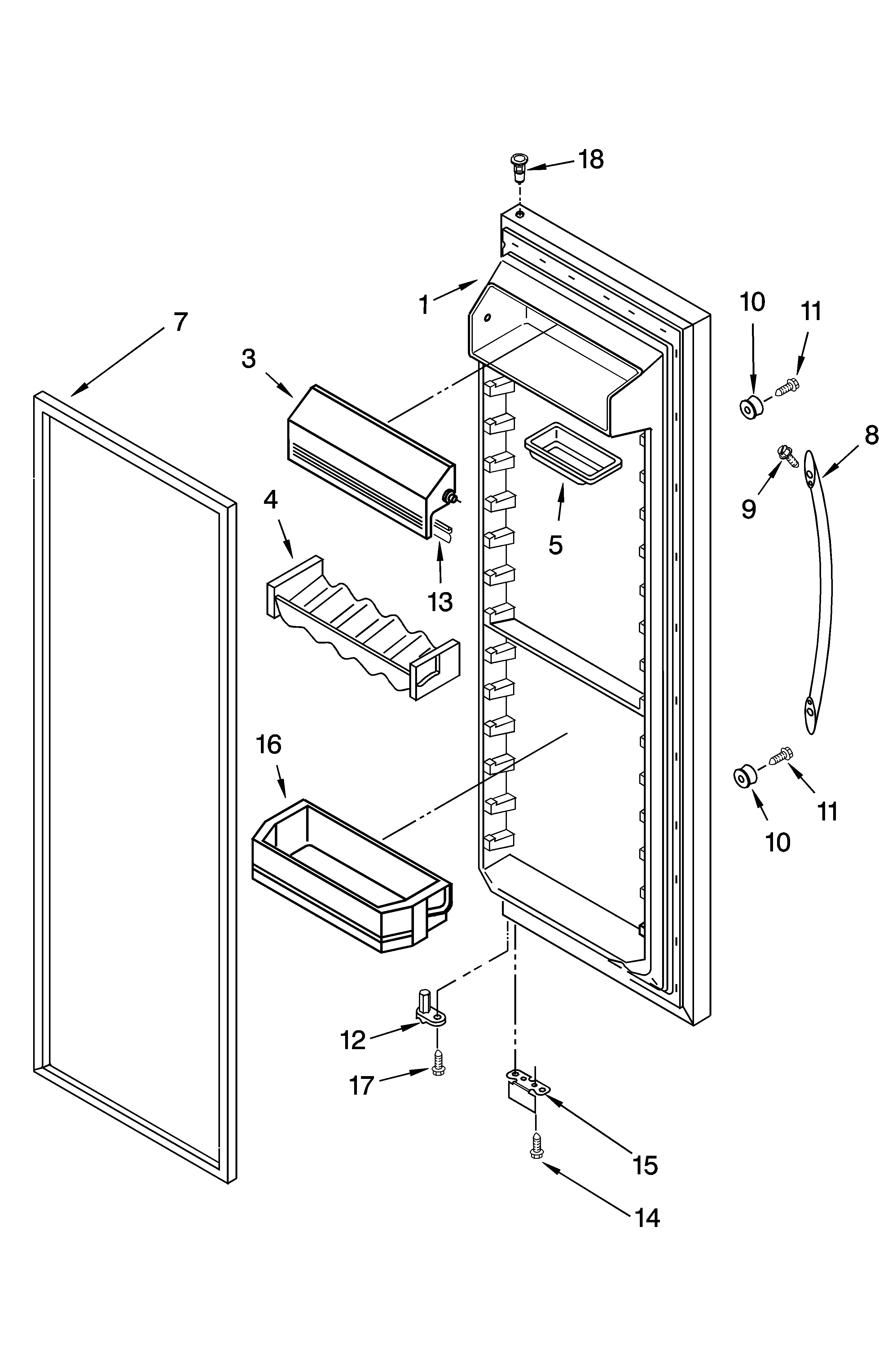 18
1
10
11
7
3
8
9
4
5
13
16
11
10
12
17
15
14