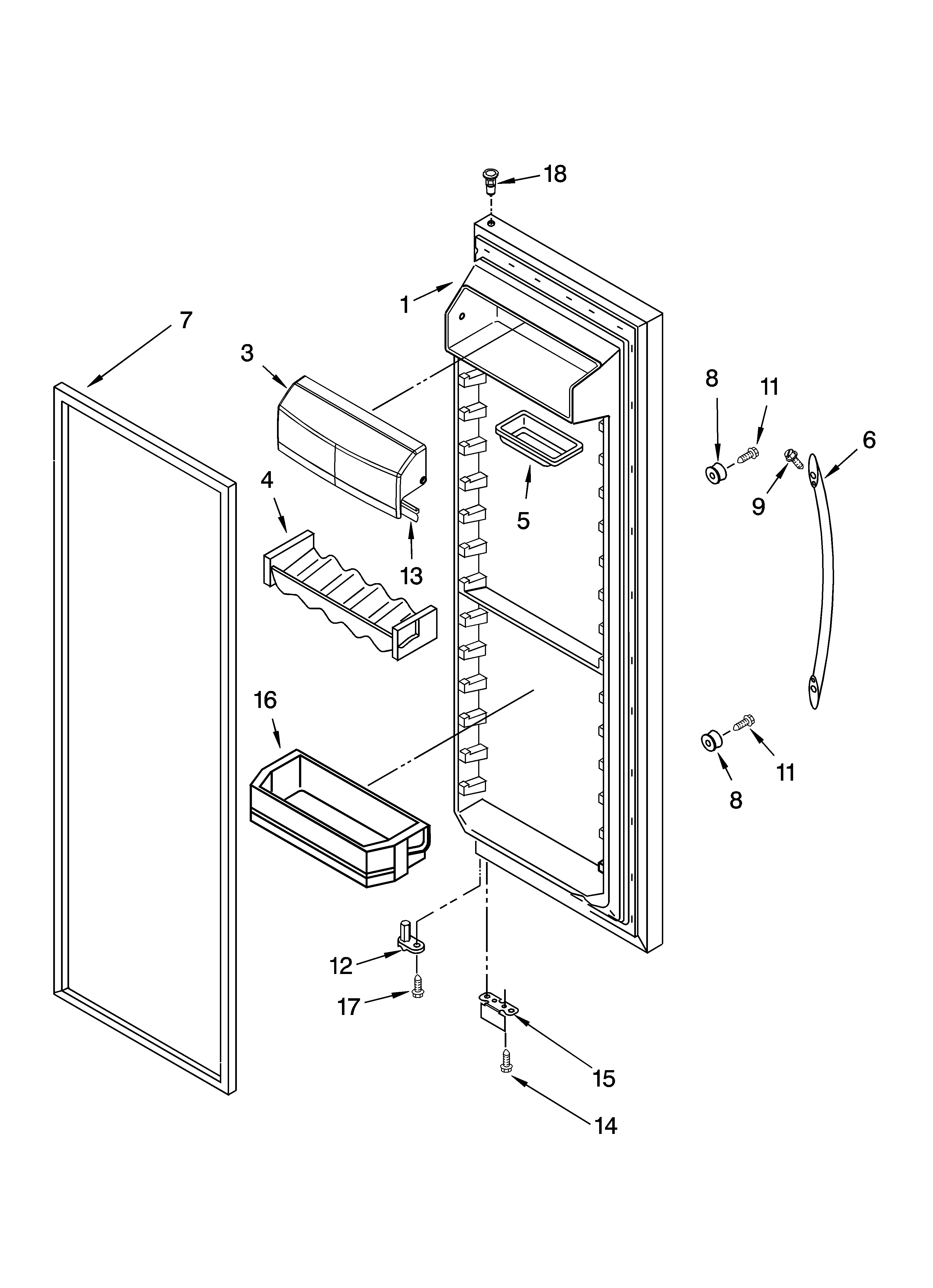 18
1
7
3
8
11
6
4
5
9
13
16
11
8
12
17
15
14