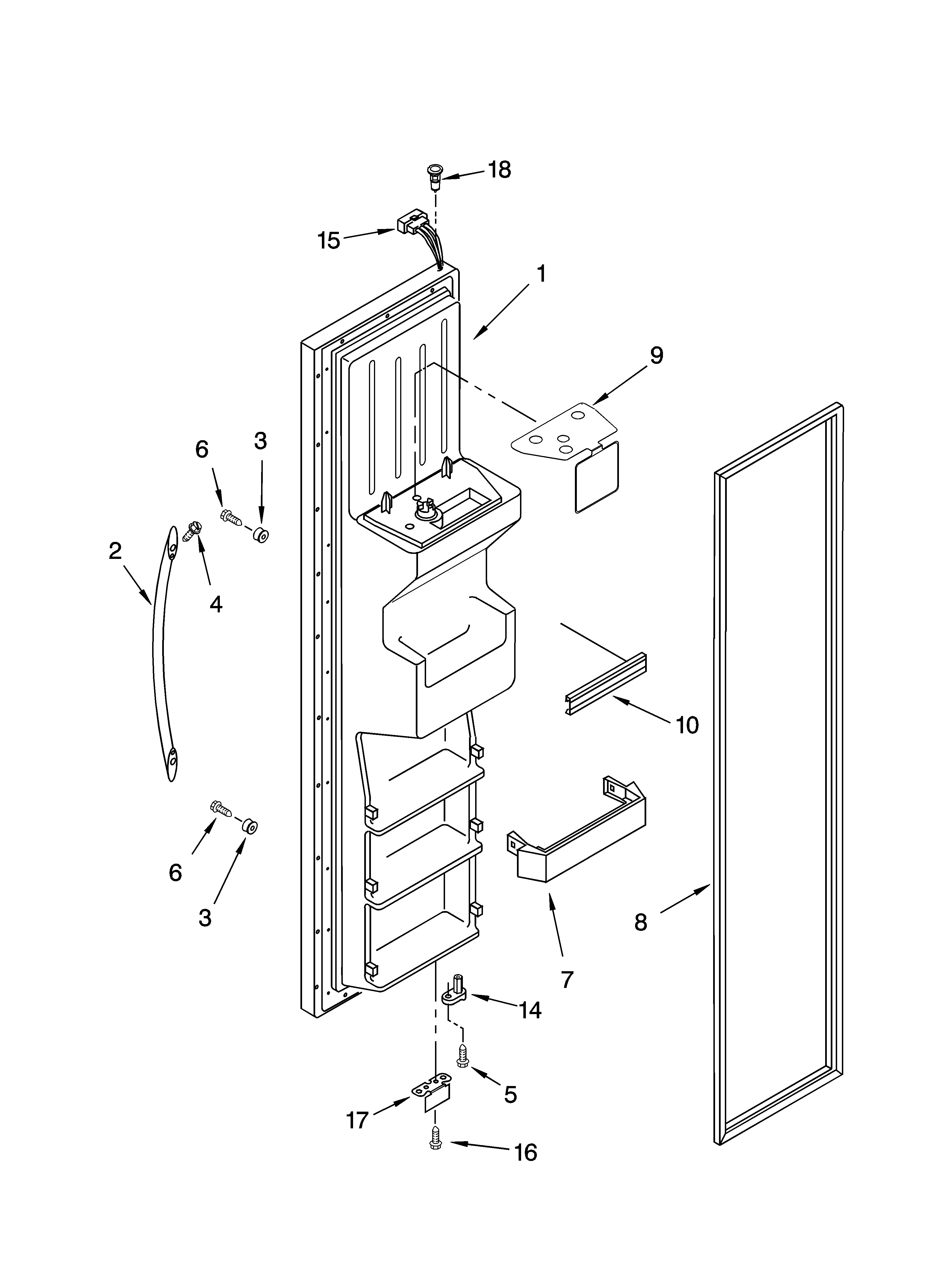 18
15
1
9
6
3
2
4
10
6
3
8
7
14
5
17
16