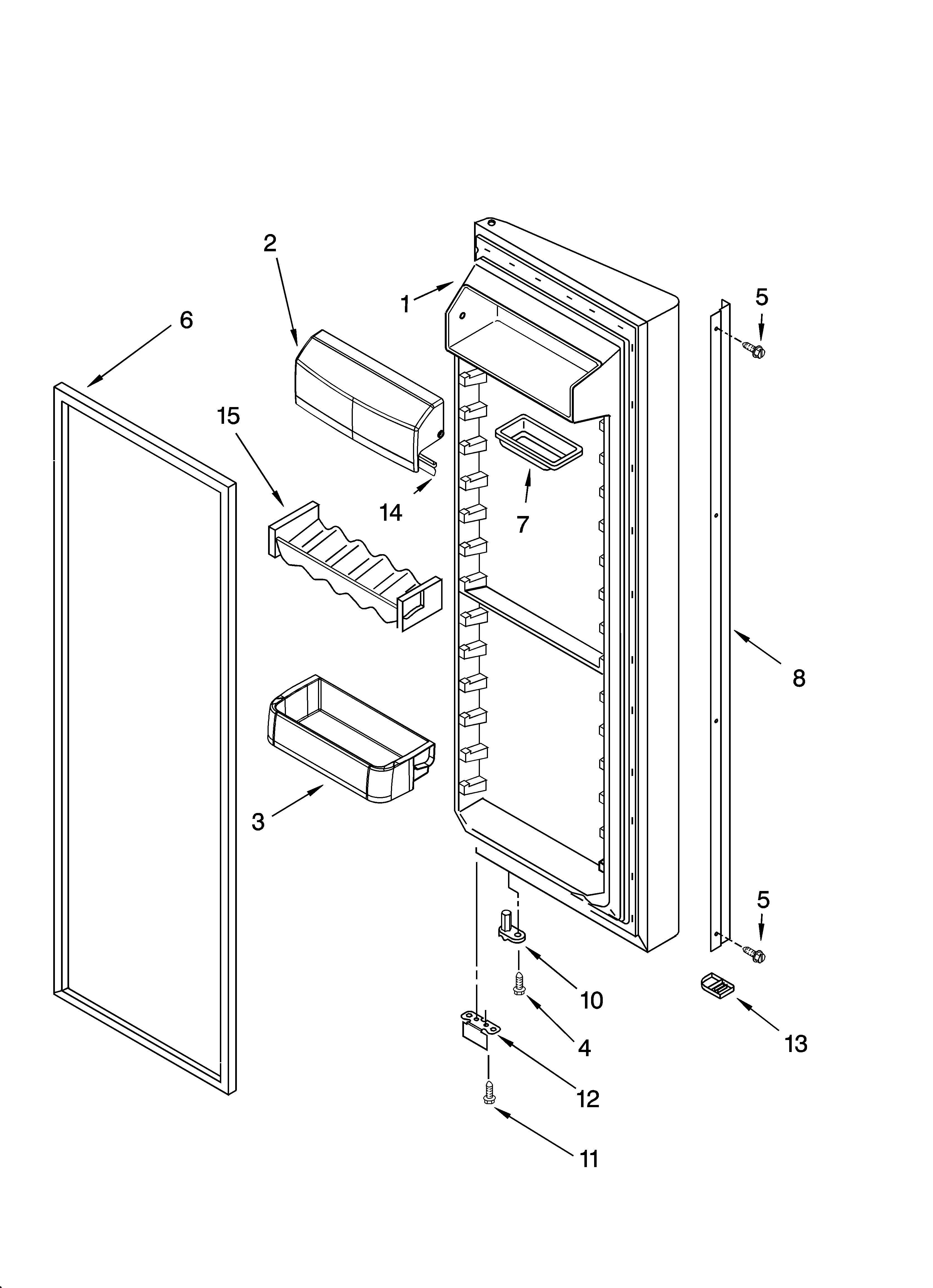 2
1
5
6
15
14
7
8
3
5
10
4
13
12
11