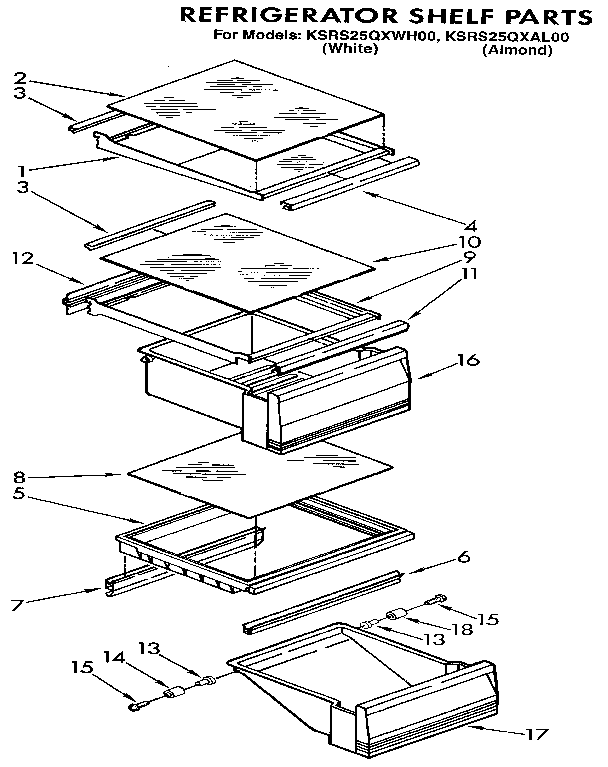 REFRIGERATOR SHELF PARTS
For Models: KSRS25QXWH00, KSRS25QXAL00
(White) (Almond)

2
3
1
3
4
10
12
9
11
16
8
5
6
7
15
18
13
13
14
15
17