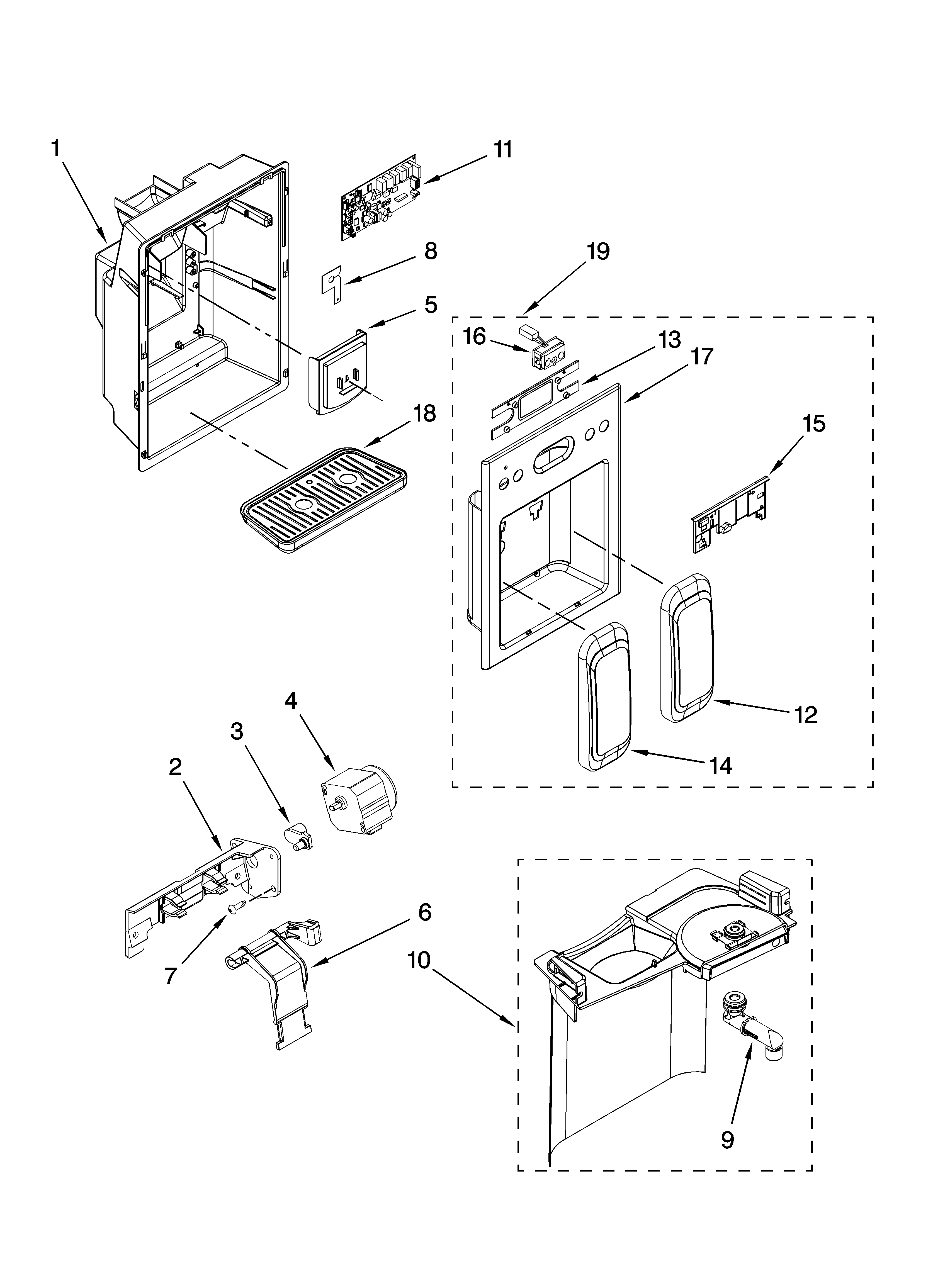 1
11
8
19
5
16
13
17
18
15
12
14
4
3
2
6
7
10
9