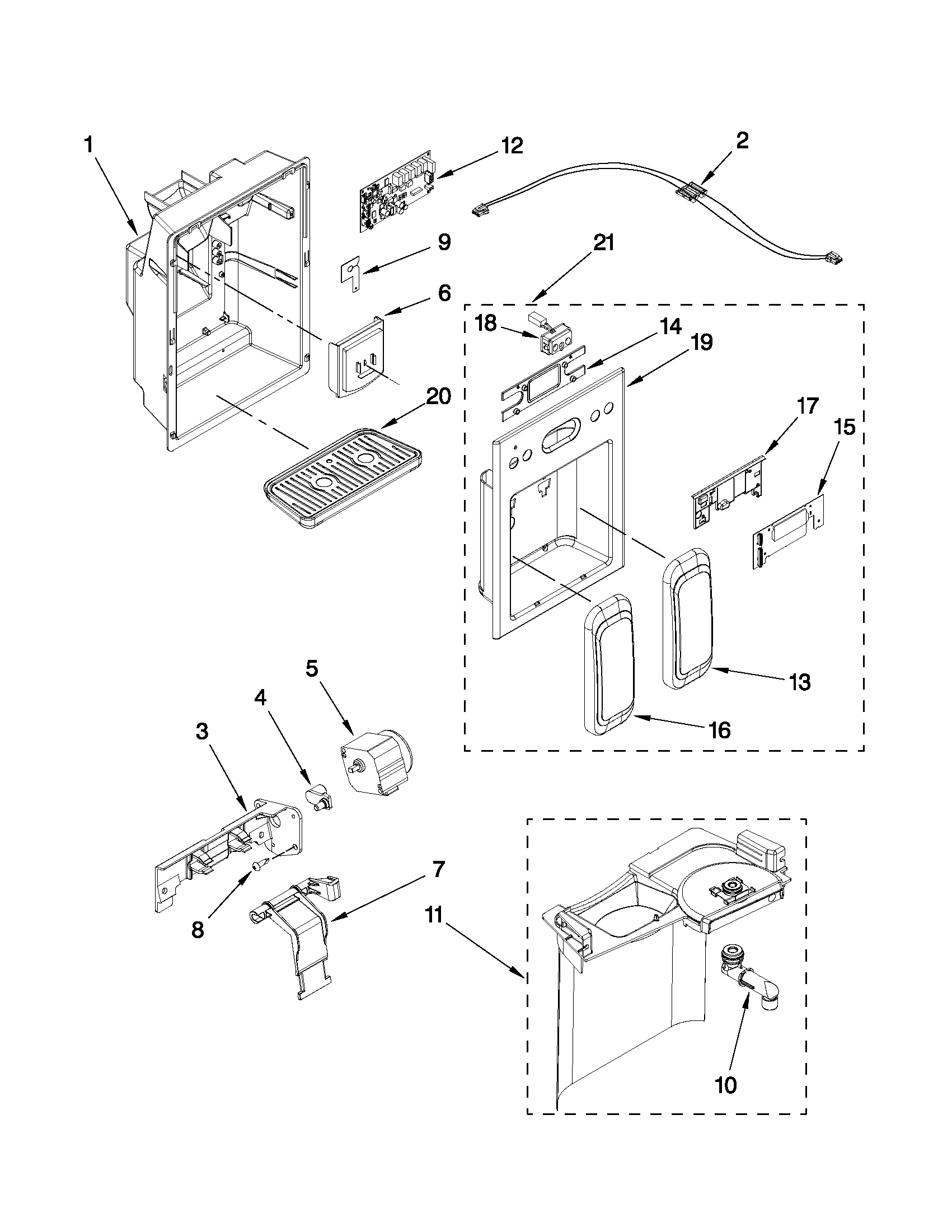 1
12
2
9
21
6
18
14
19
20
17
15
13
16
5
4
3
7
8
11
10