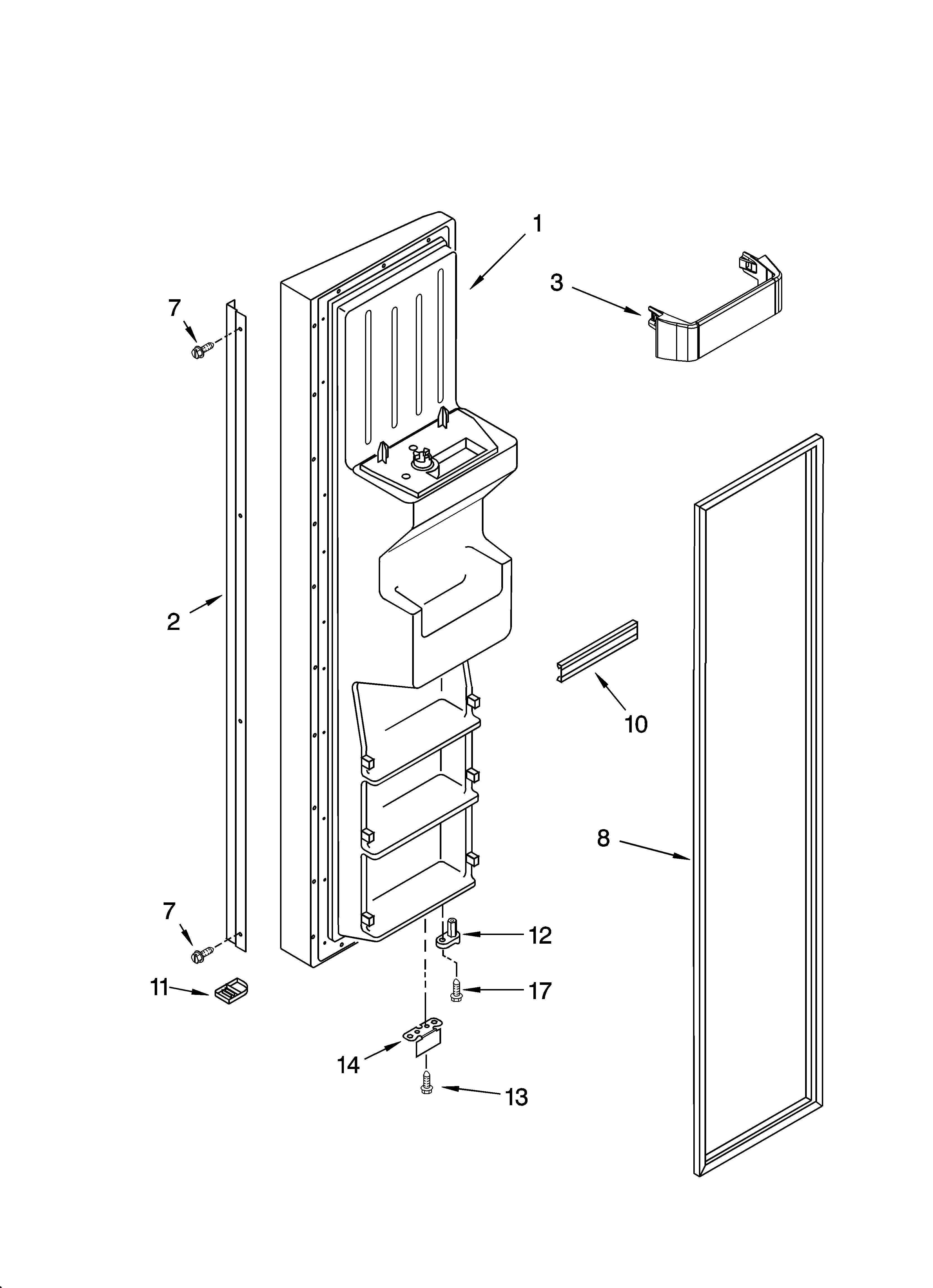 1
3
7
2
10
8
7
12
11
17
14
13