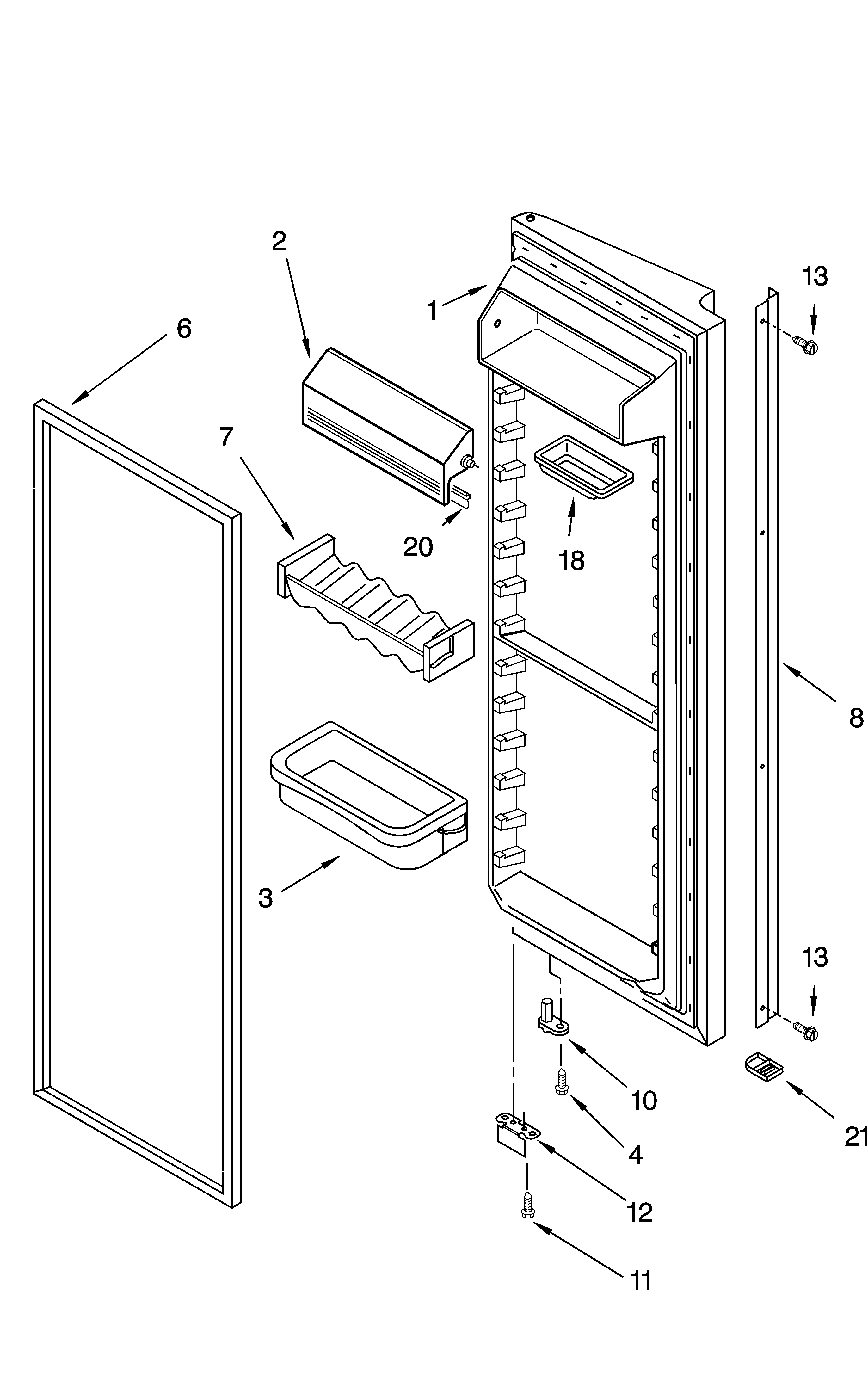 2
13
1
6
7
20
18
8
3
13
10
21
4
12
11