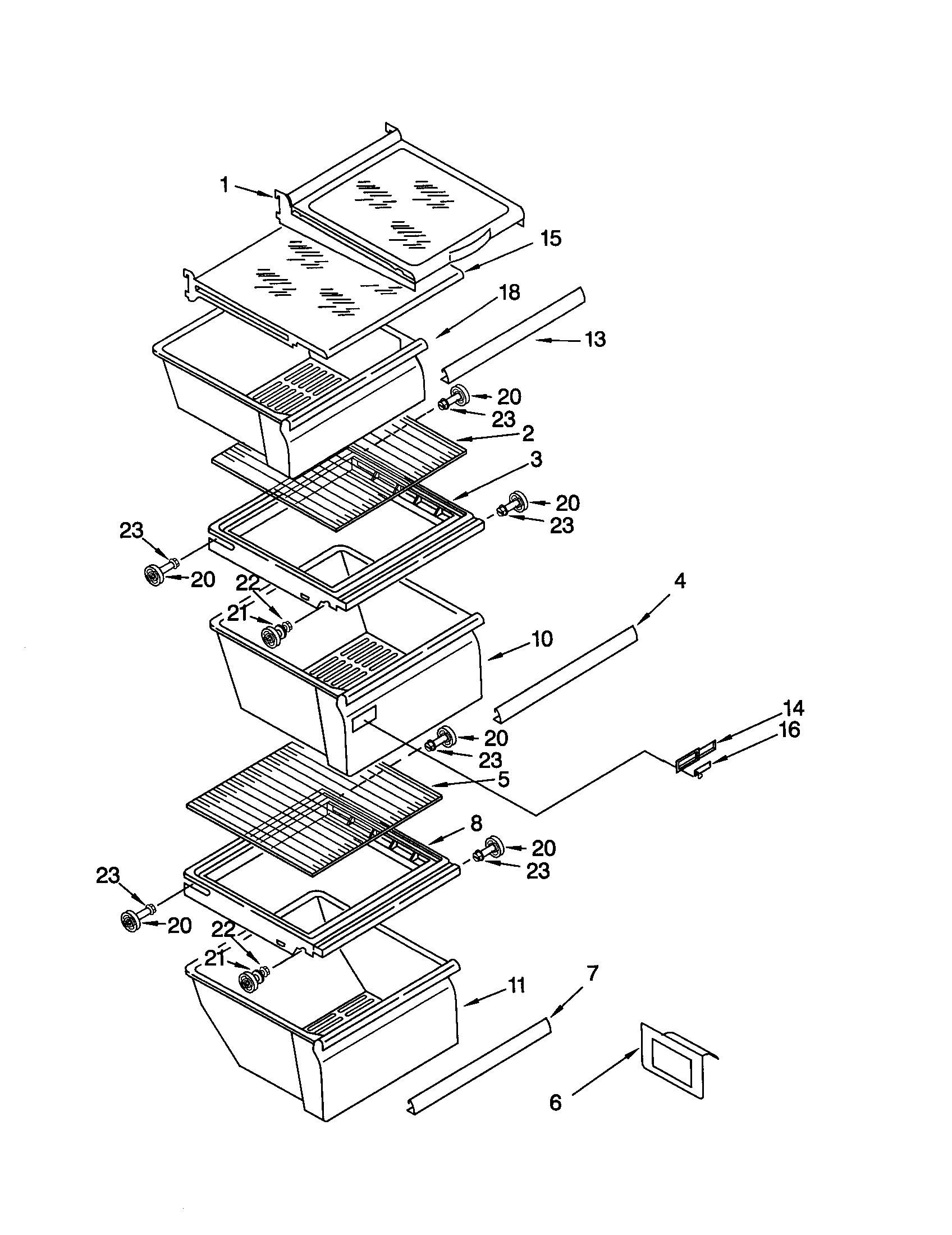 1
15
18
13
20
23
2
3
20
23
23
20
22
21
4
10
14
16
20
23
5
8
20
23
23
20
22
21
11
7
6