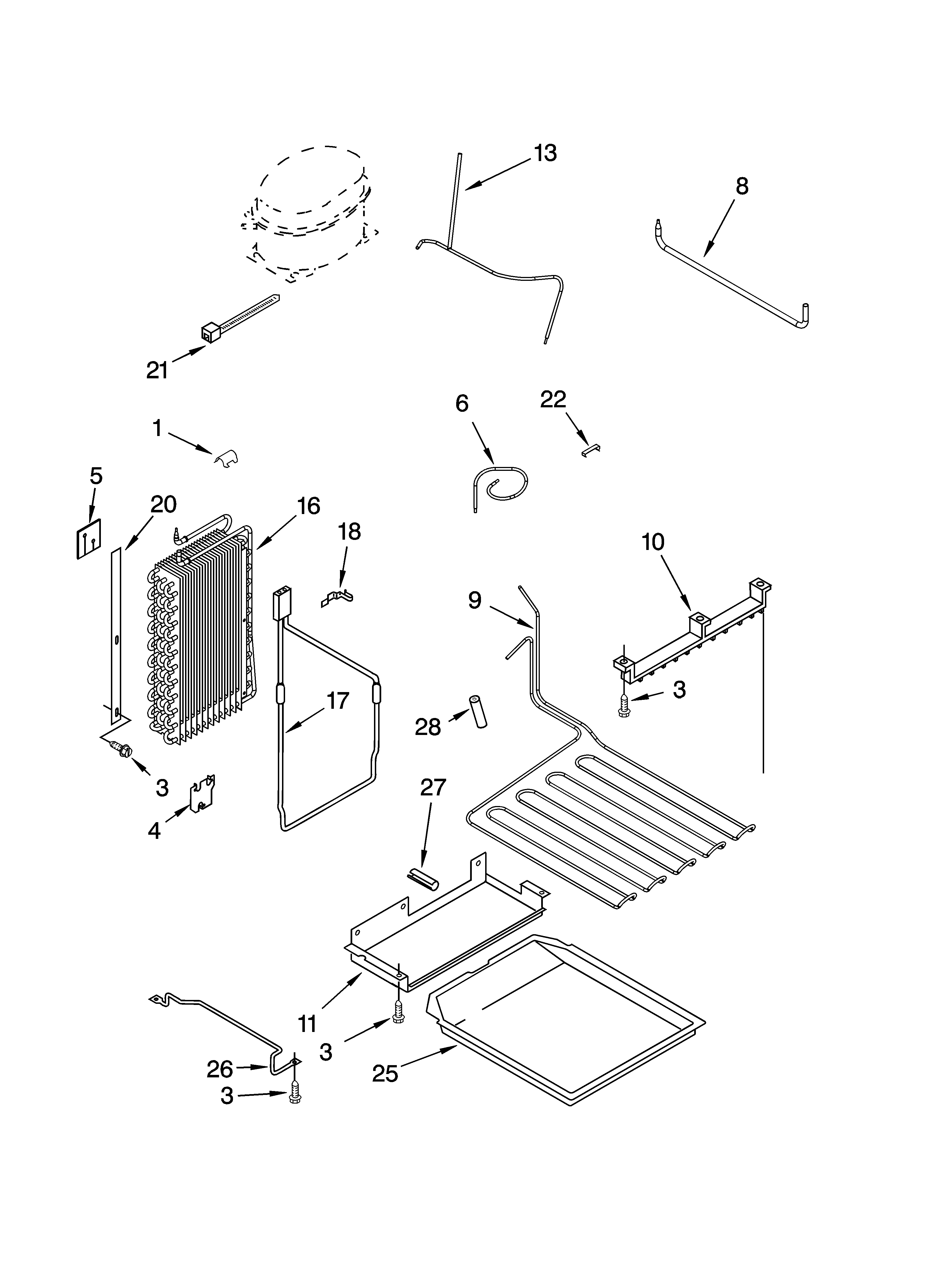 13
8
21
6
22
1
5
20
16
18
10
9
3
17
28
3
4
27
11
3
26
25
3