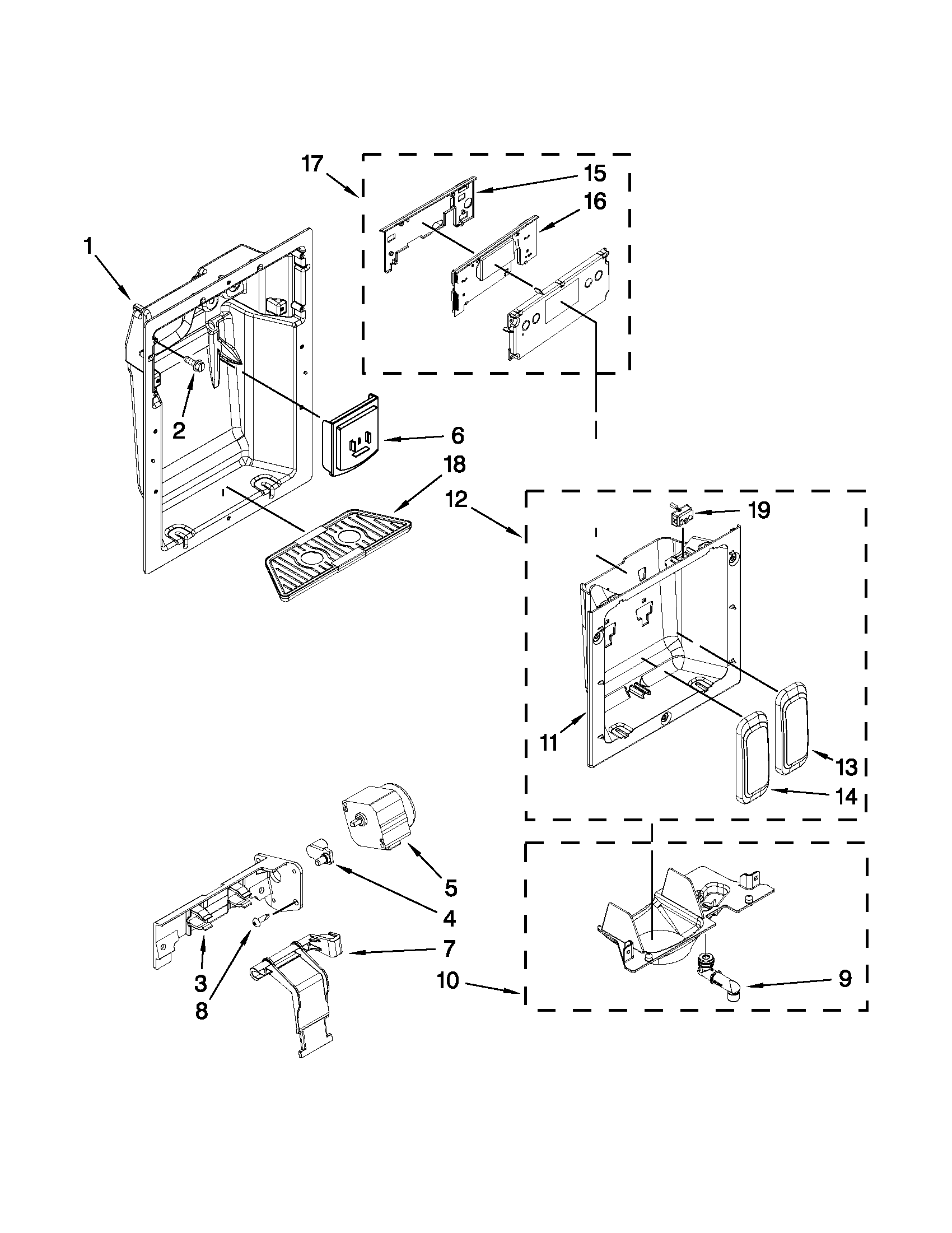 17
15
16
1
2
6
18
12
19
11
13
14
5
4
7
3
8
10
9