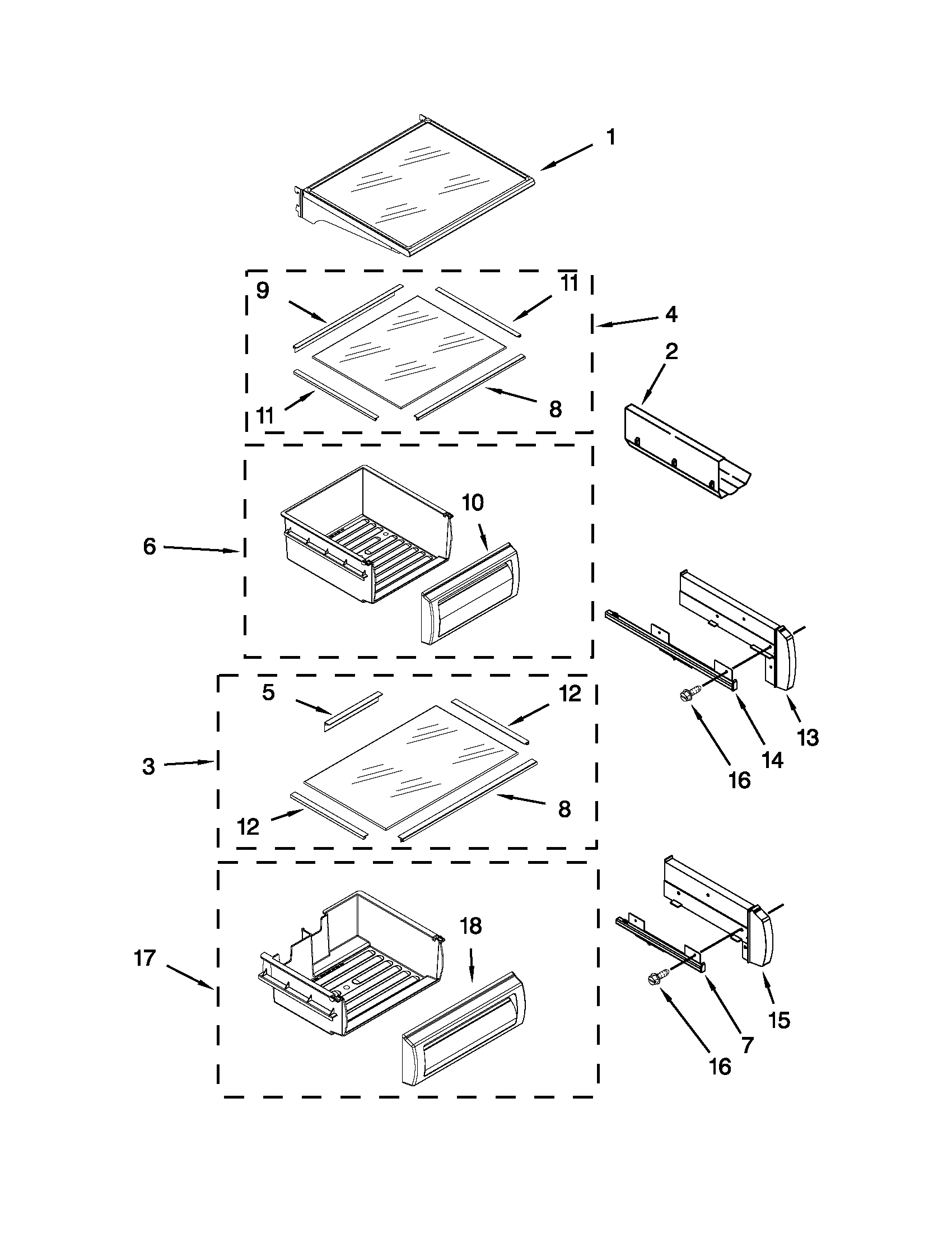 1
9
11
4
2
11
8
10
6
5
12
3
12
8
13
14
16
18
17
15
7
16