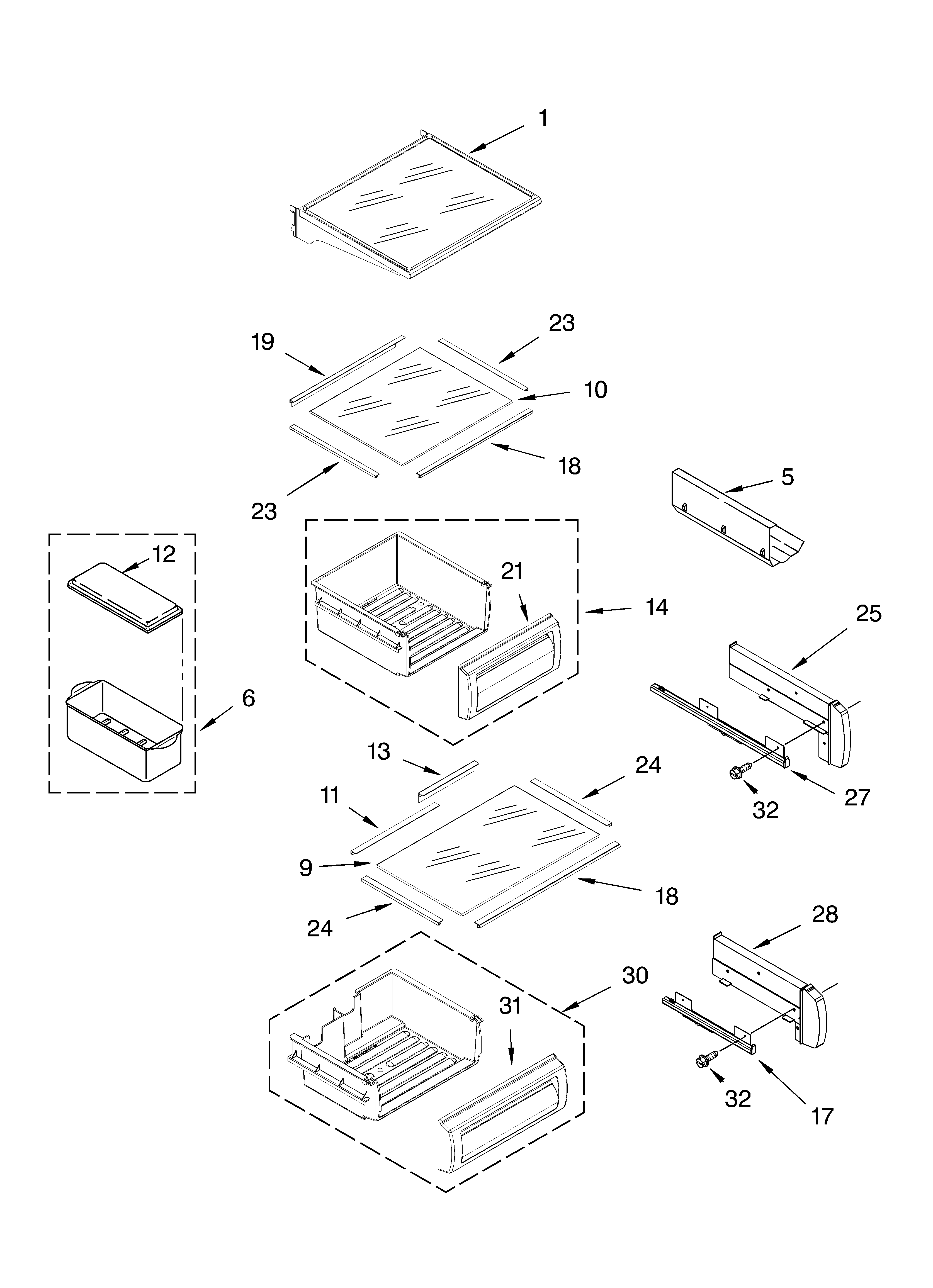 1

19

23

10

18

23

5

12

21

14

25

6

13

24

11

27

32

9

18

24

28

30

31

32

17