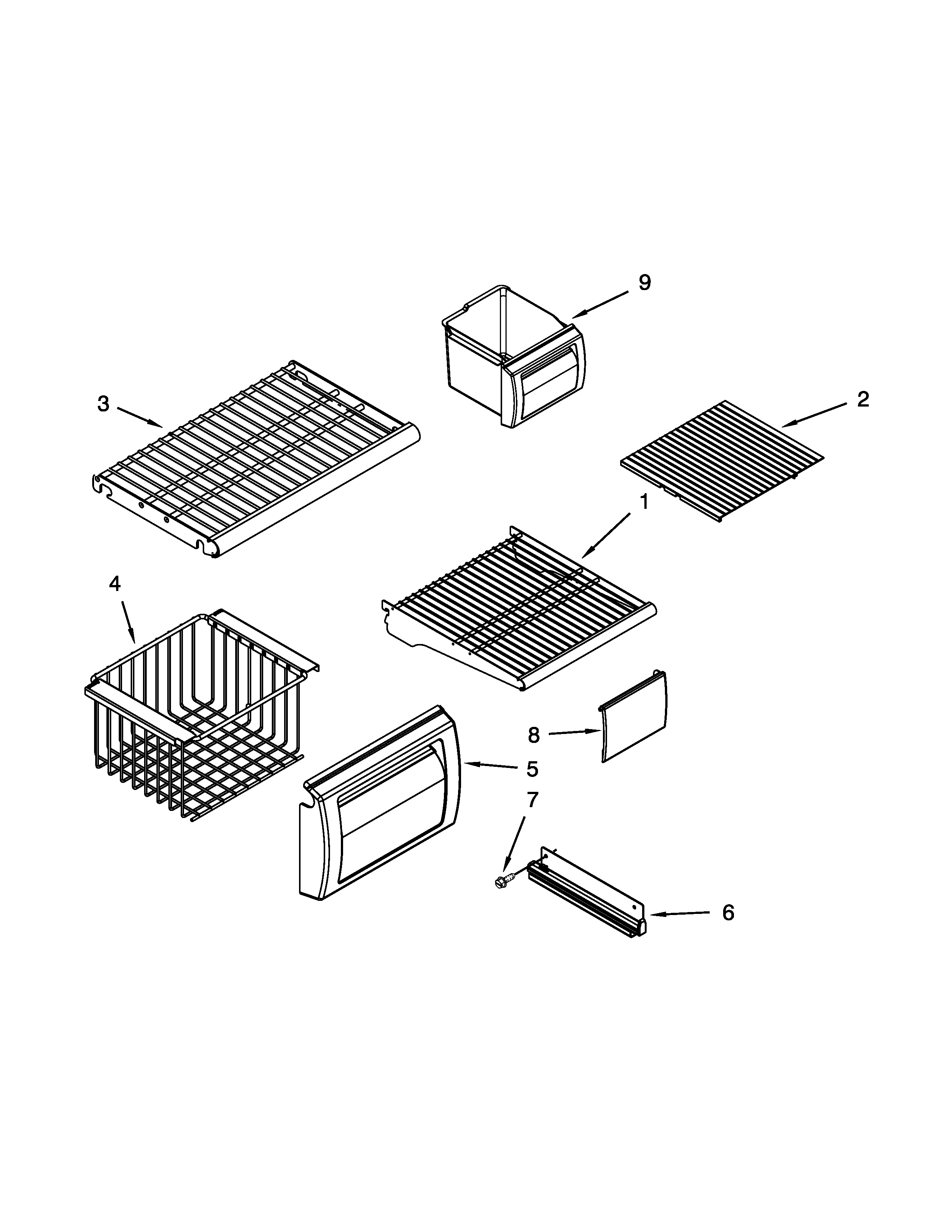 9
3
2
1
4
8
5
7
6