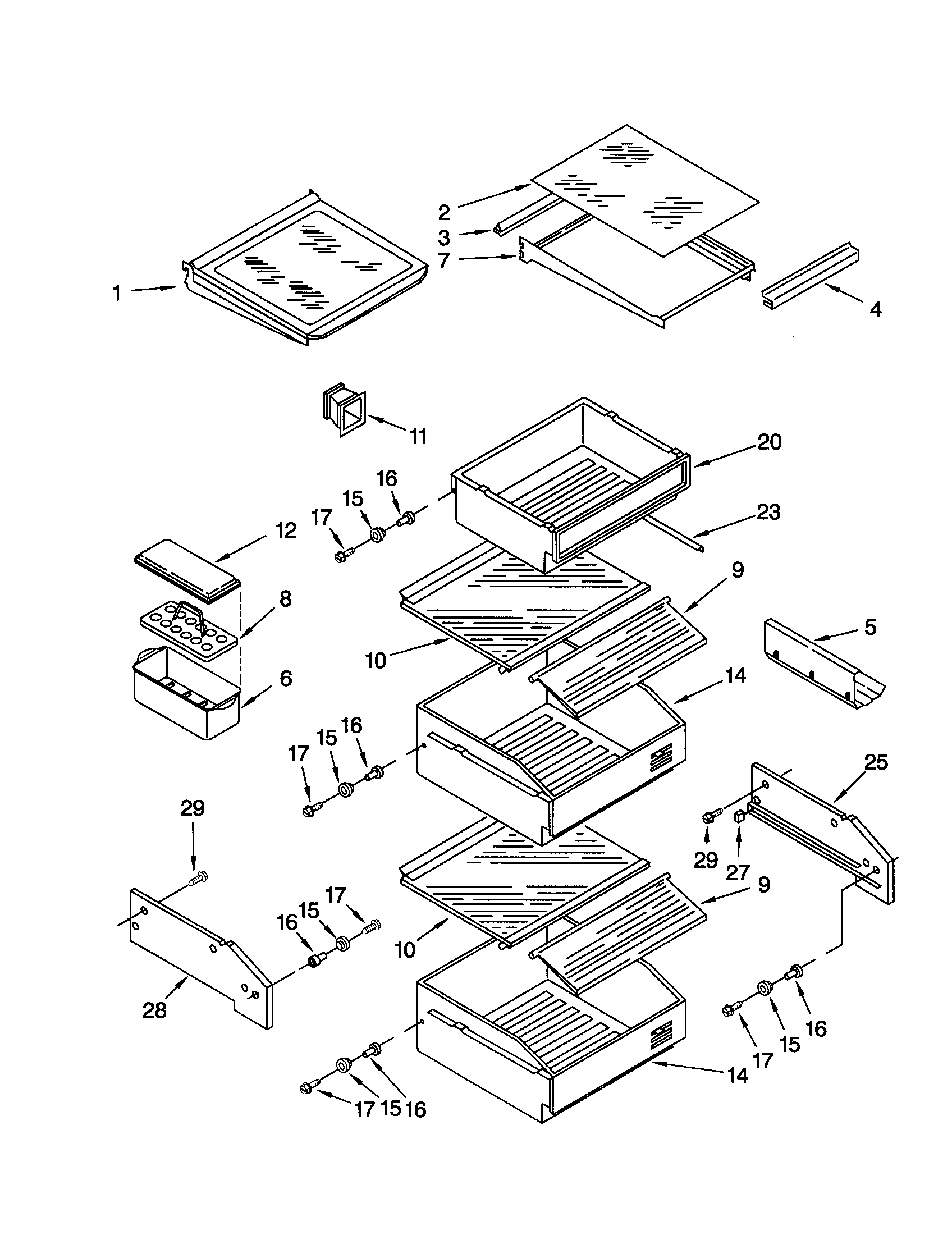 2
3
7
1
4
11
20
16
15
17
23
12
9
8
5
10
6
14
16
15
17
25
29
29
27
9
17
15
16
10
28
16
15
17
14
17
15
16