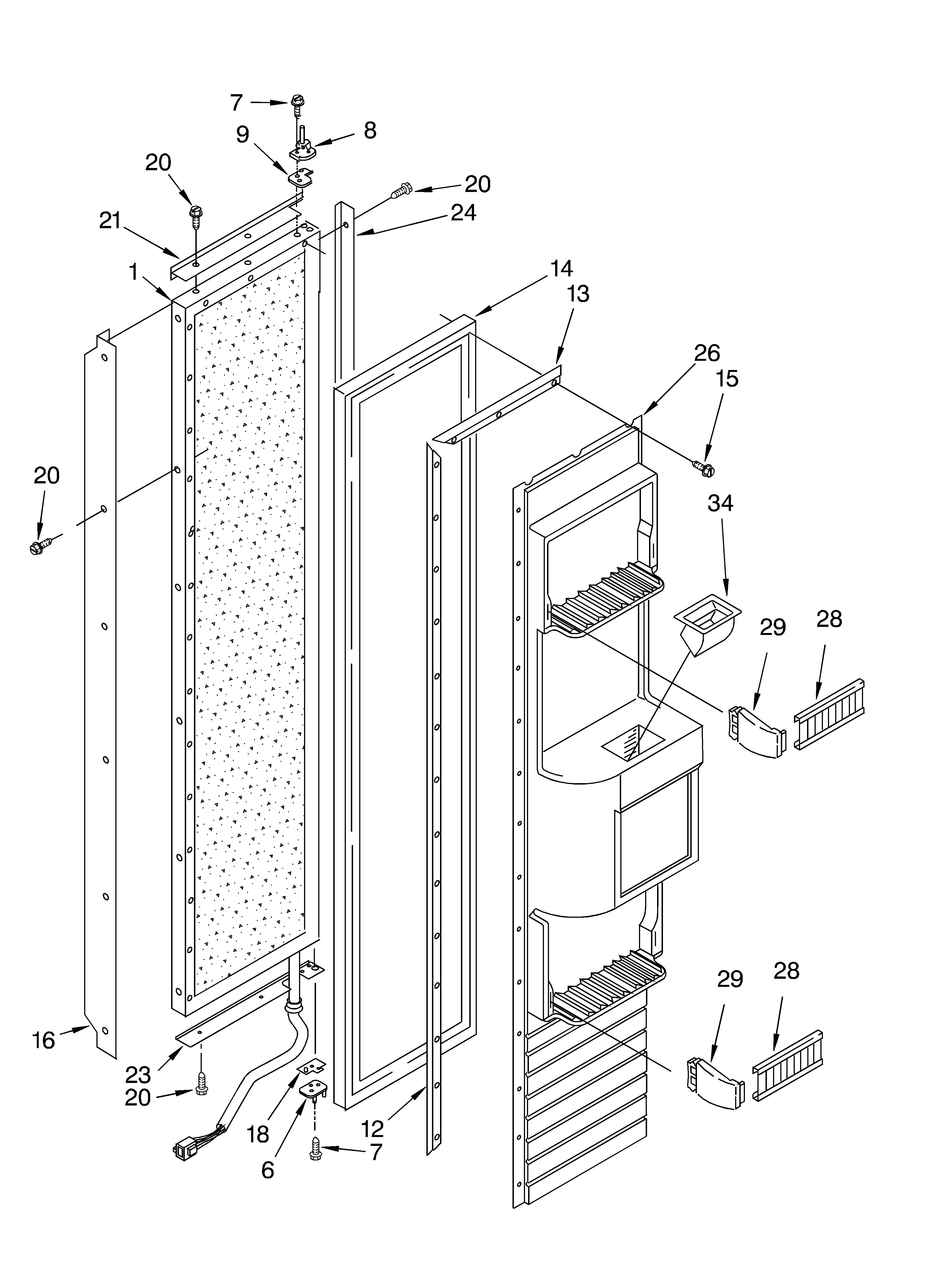 7
8
9
20
20
21
24
1
14
13
26
15
20
34
29
28
29
28
16
23
20
18
12
6
7