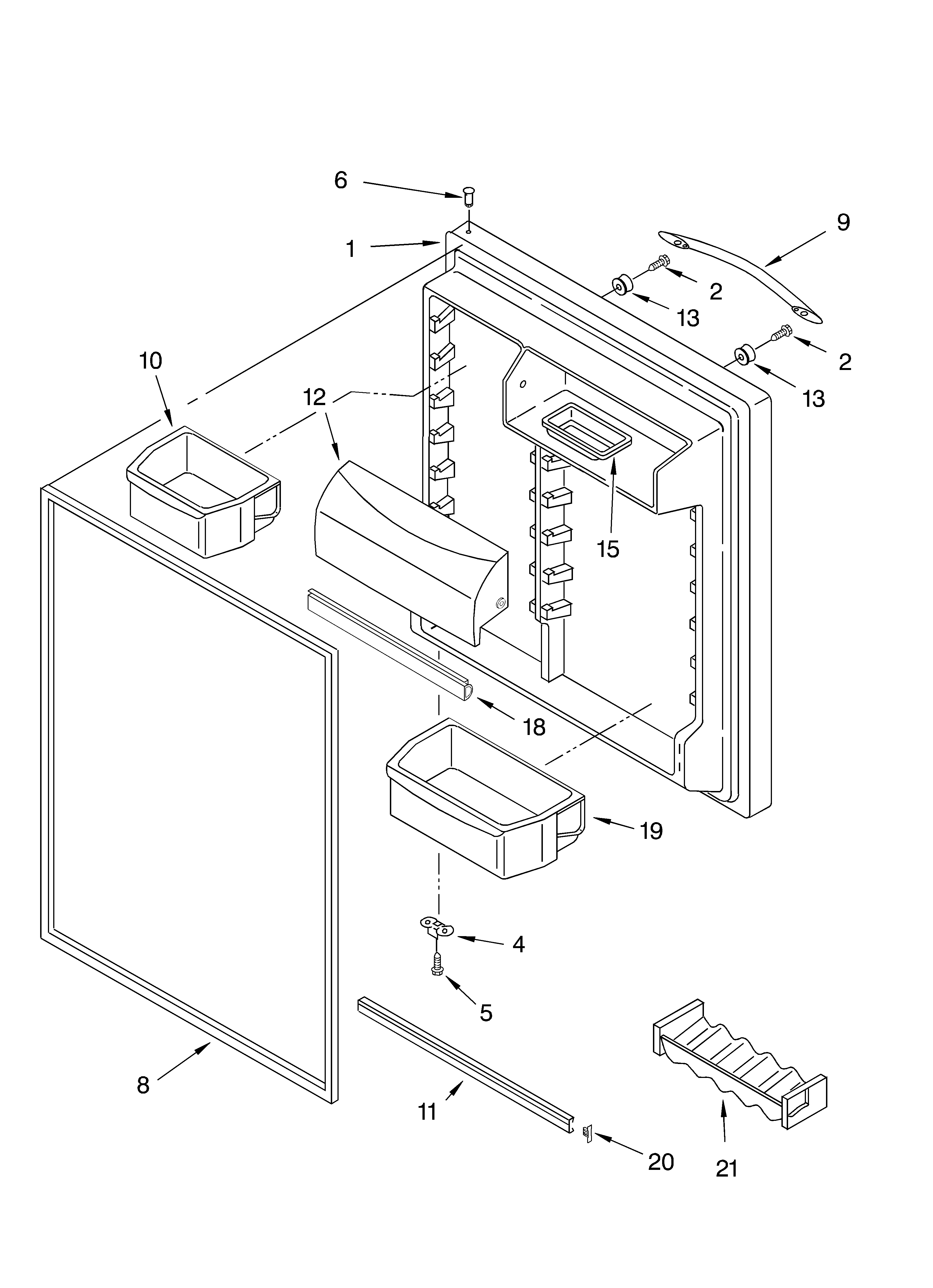 6
1
9
2
13
2
13
10
12
15
18
19
4
5
8
11
20
21