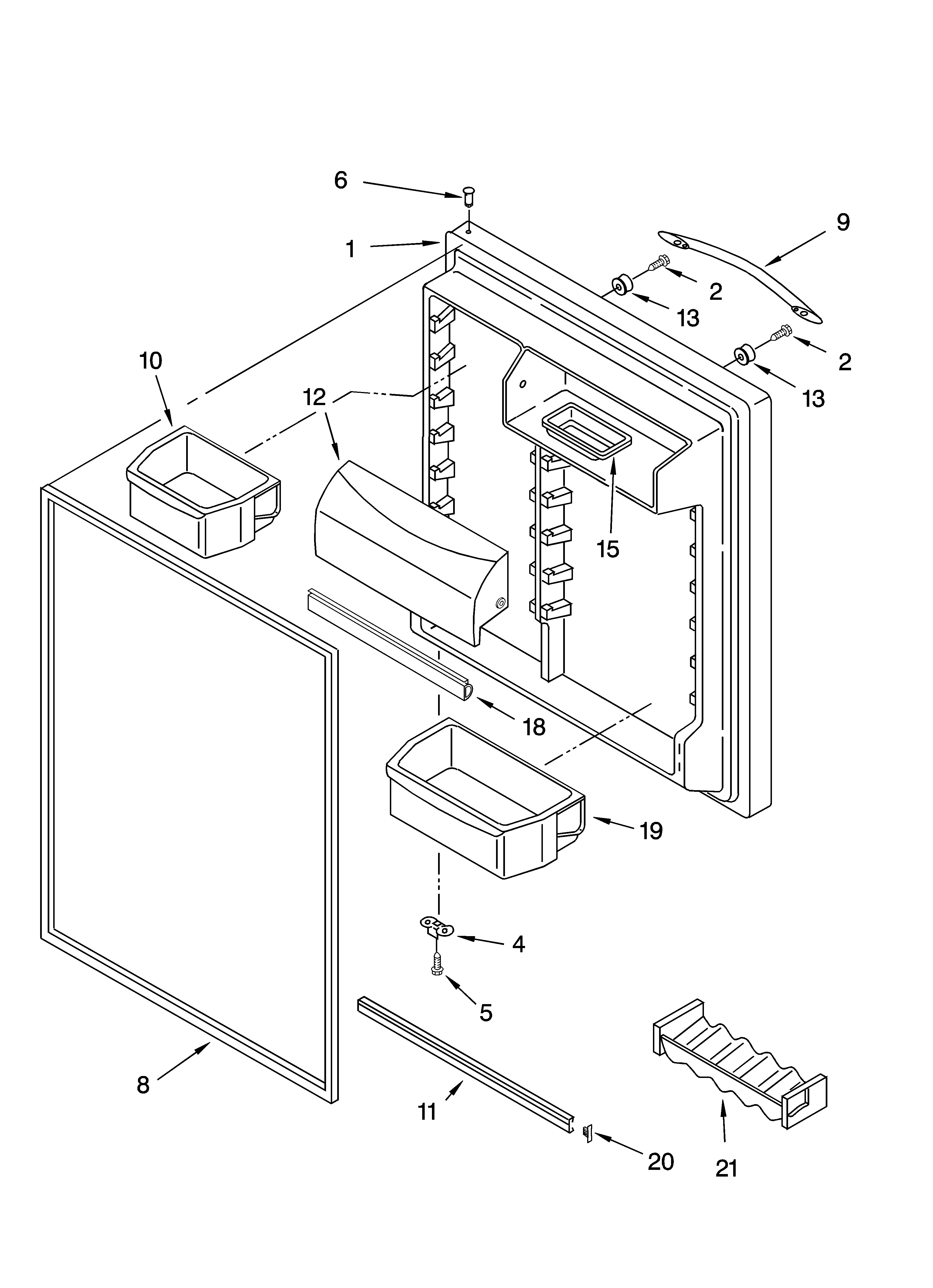 6
1
9
2
13
2
13
10
12
15
18
19
4
5
8
11
20
21