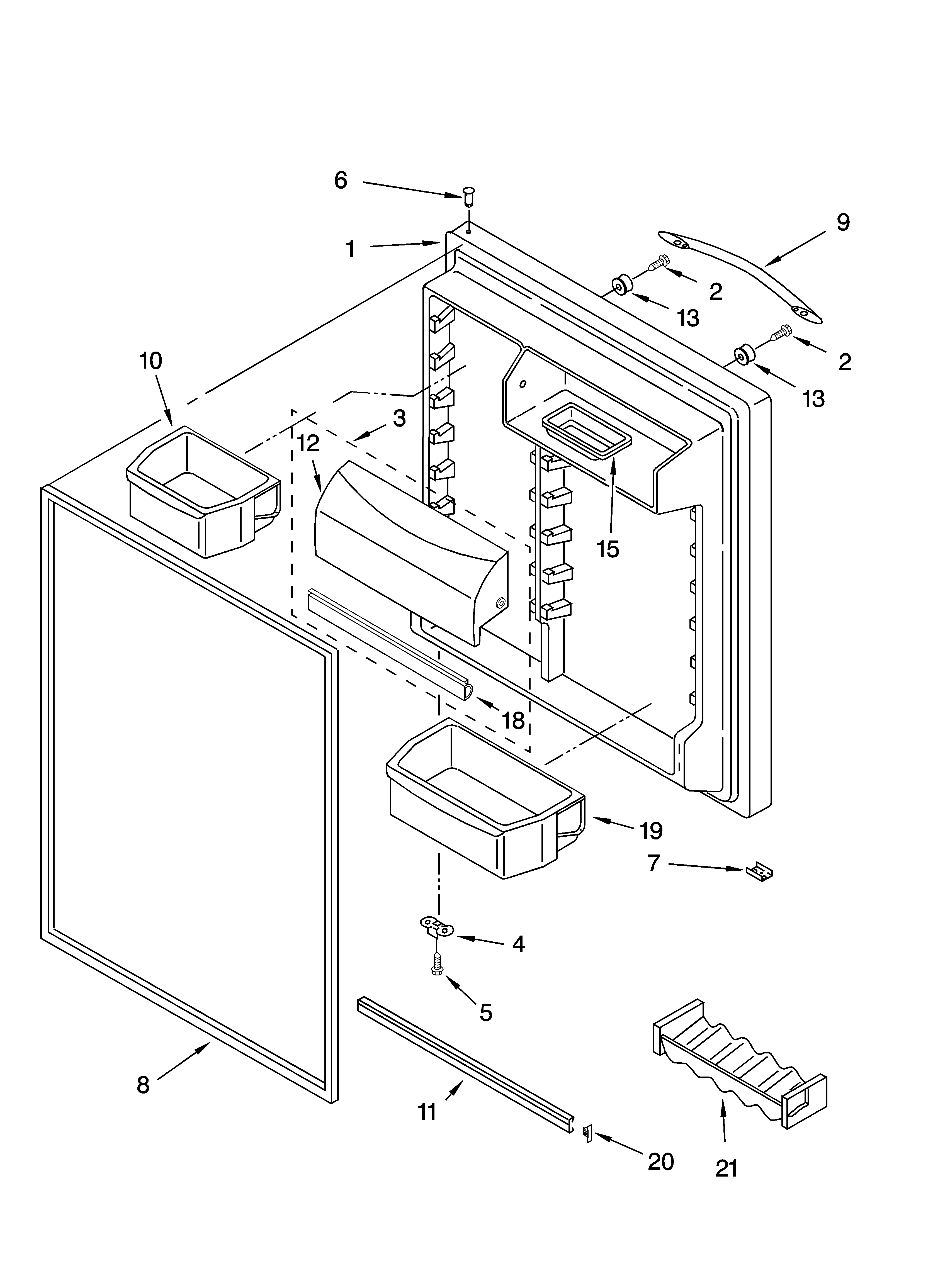 6
1
9
2
13
2
13
10
3
12
15
18
19
7
4
5
8
11
20
21