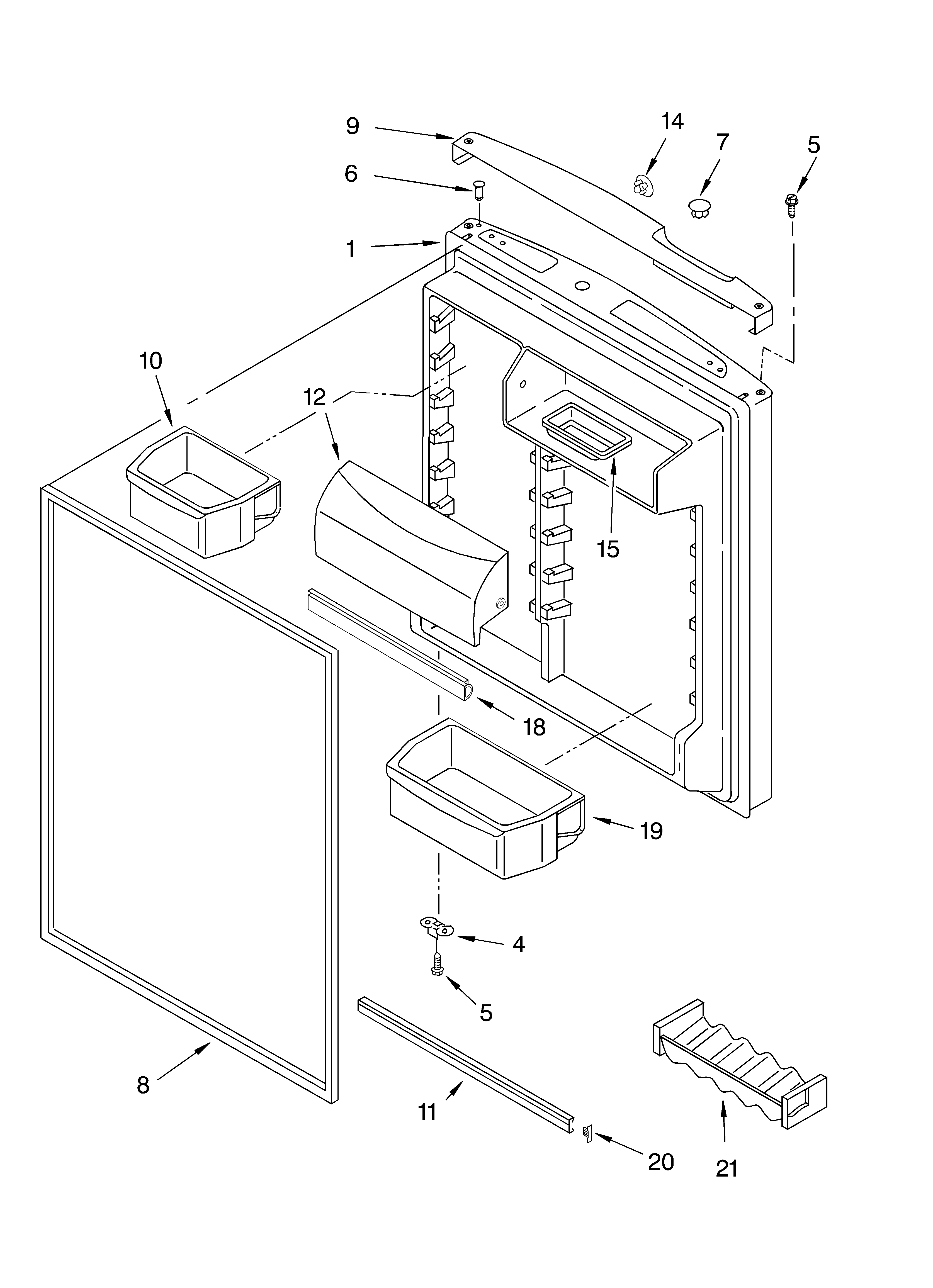 9
14
7
5
6
1
10
12
15
18
19
4
5
8
11
20
21