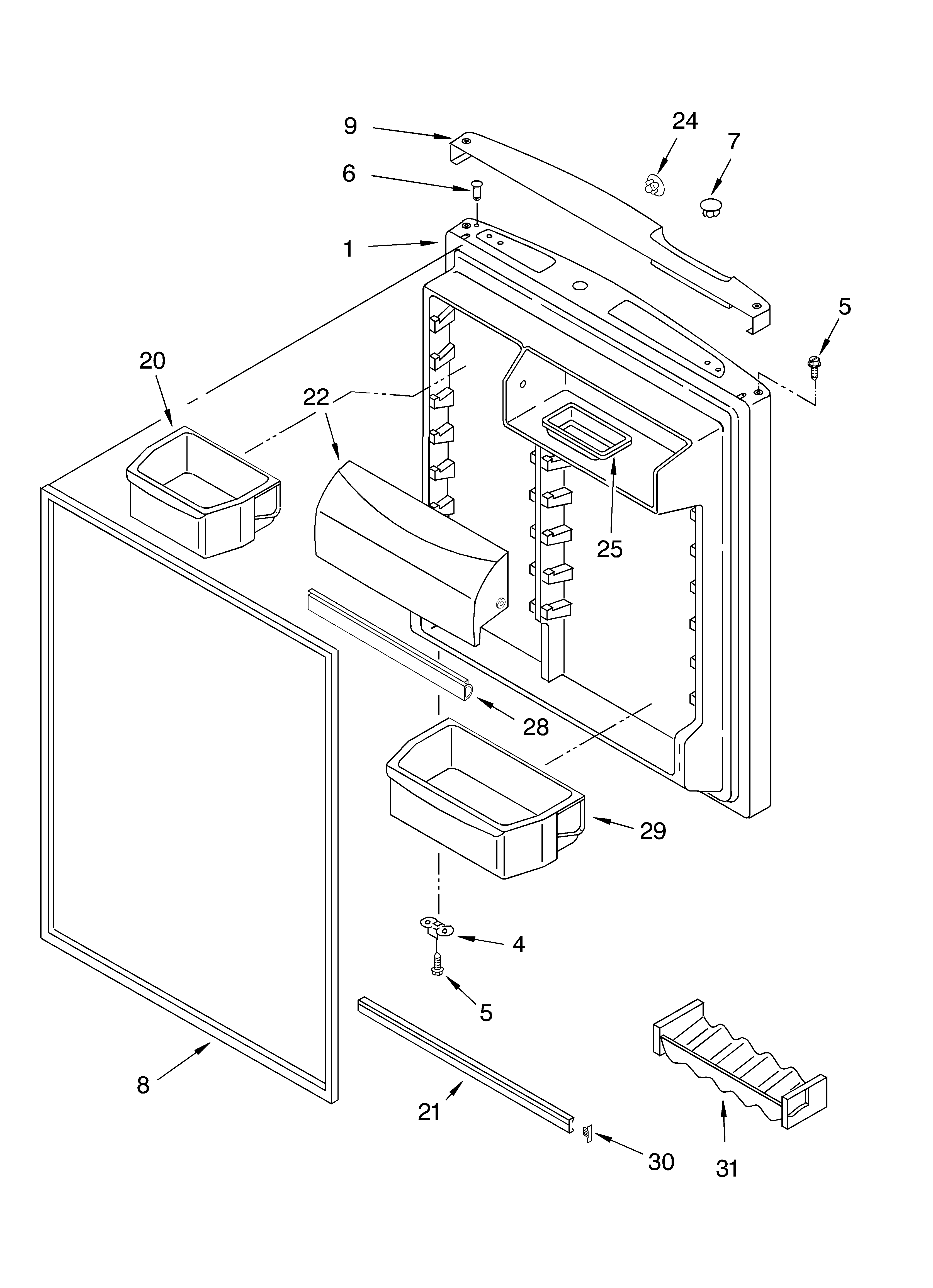 9
24
7
6
1
5
20
22
25
28
29
4
5
8
21
30
31